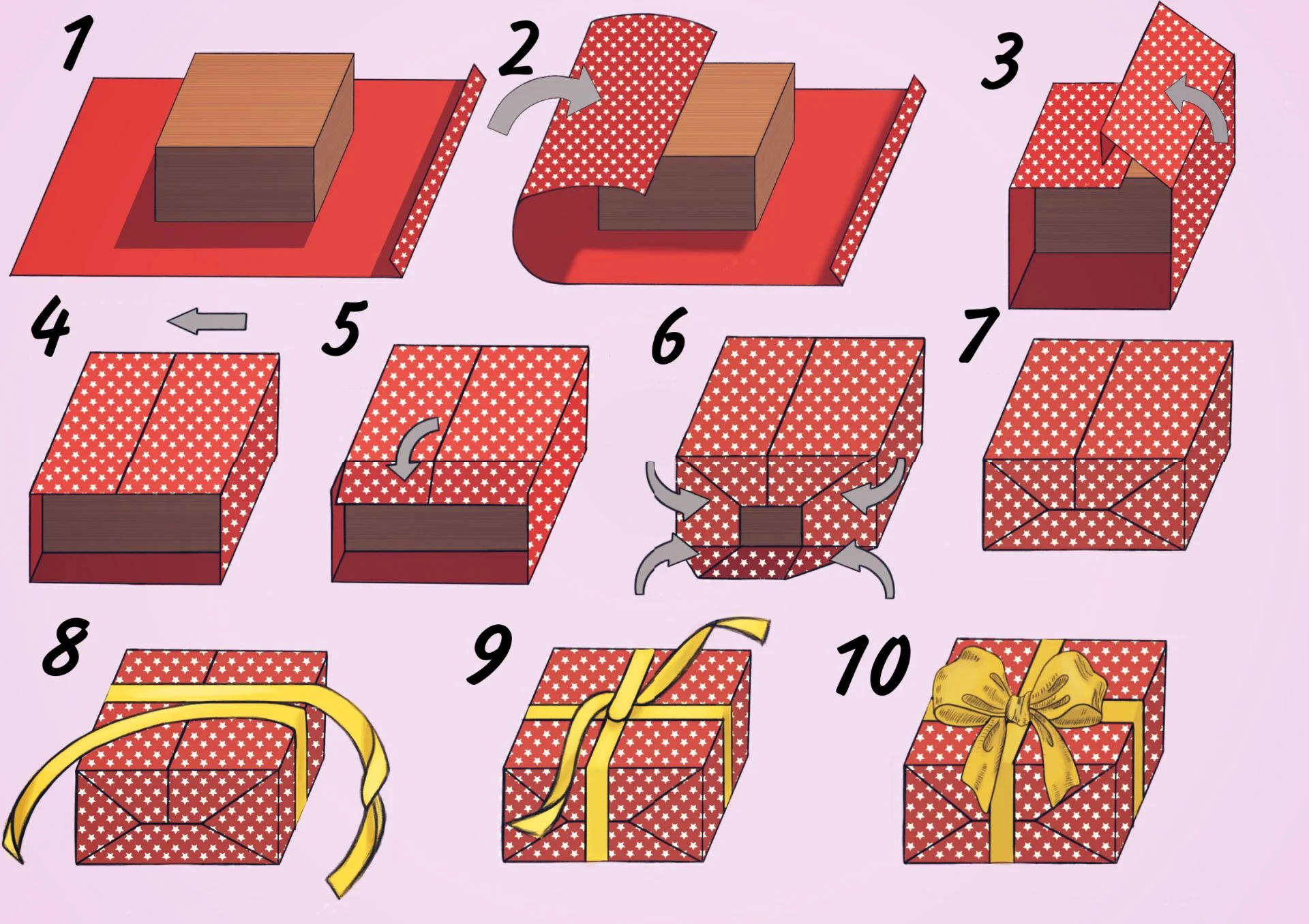 1
2
3
4
5
6
7
8
9
10