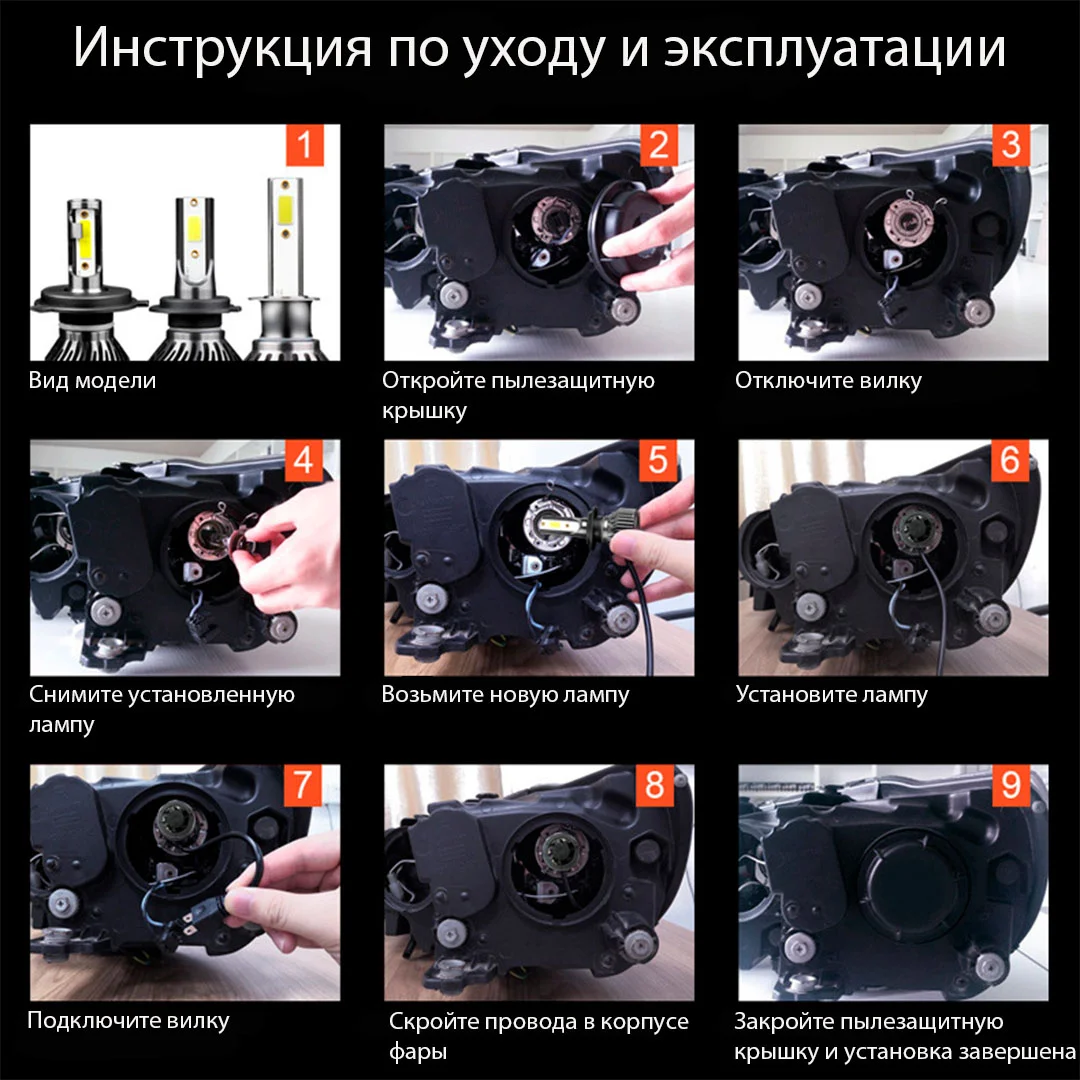 Инструкция по уходу и эксплуатации

1
Вид модели

2
Откройте пылезащитную крышку

3
Отключите вилку

4
Снимите установленную лампу

5
Возьмите новую лампу

6
Установите лампу

7
Подключите вилку

8
Скройте провода в корпусе фары

9
Закройте пылезащитную крышку и установка завершена