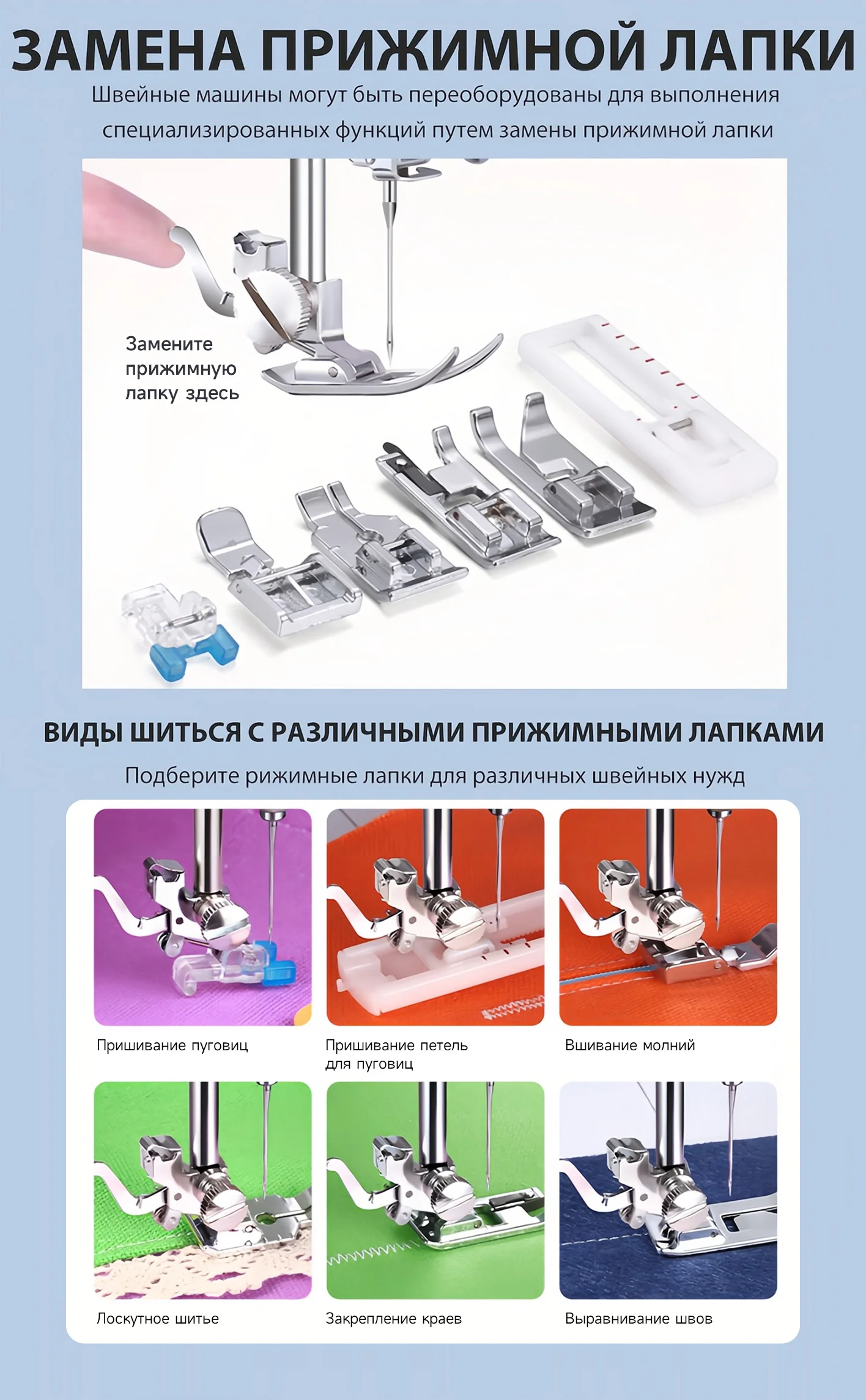 ЗАМЕНА ПРИЖИМНОЙ ЛАПКИ

Швейные машины могут быть переоборудованы для выполнения специализированных функций путем замены прижимной лапки

Замените прижимную лапку здесь

ВИДЫ ШИТЬСЯ С РАЗЛИЧНЫМИ ПРИЖИМНЫМИ ЛАПКАМИ

Подберите рижимные лапки для различных швейных нужд

Пришивание пуговиц

Пришивание петель для пуговиц

Вшивание молний

Лоскутное шитье

Закрепление краев

Выравнивание швов