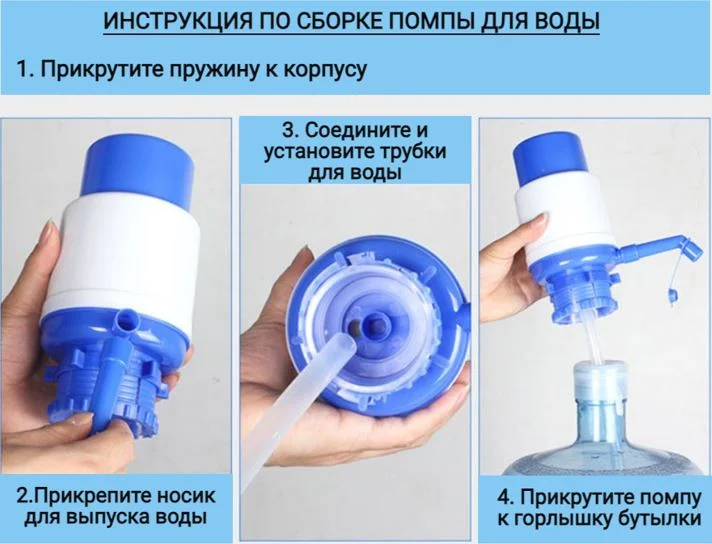 ИНСТРУКЦИЯ ПО СБОРКЕ ПОМПЫ ДЛЯ ВОДЫ

1. Прикрутите пружину к корпусу

2.Прикрепите носик для выпуска воды

3. Соедините и установите трубки для воды

4. Прикрутите помпу к горлышку бутылки