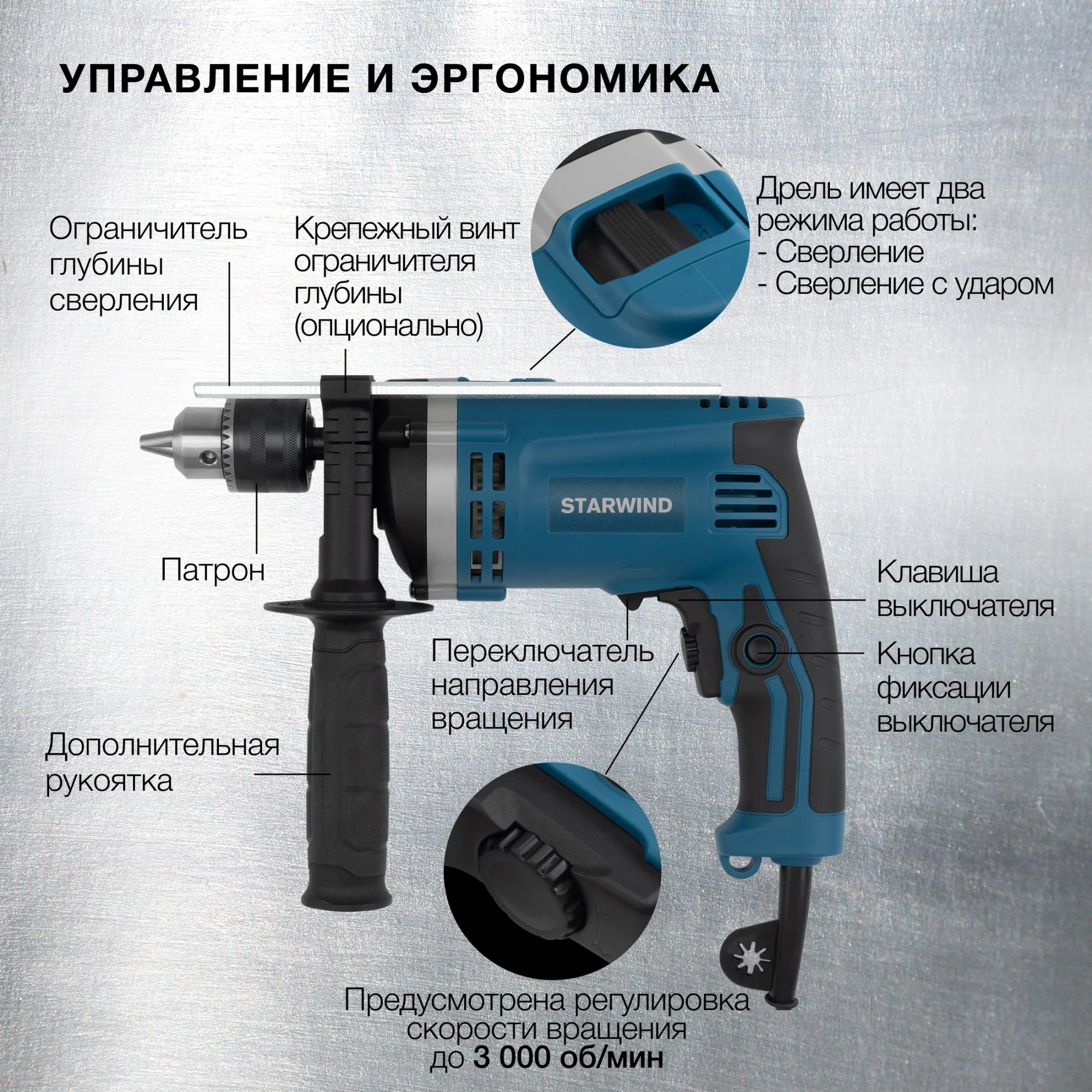 УПРАВЛЕНИЕ И ЭРГОНОМИКА

Ограничитель глубины сверления

Крепежный винт ограничителя глубины (опционально)

Дрель имеет два режима работы:
- Сверление
- Сверление с ударом

STARWIND

Патрон

Клавиша выключателя

Переключатель направления вращения

Кнопка фиксации выключателя

Дополнительная рукоятка

Предусмотрена регулировка скорости вращения до 3 000 об/мин