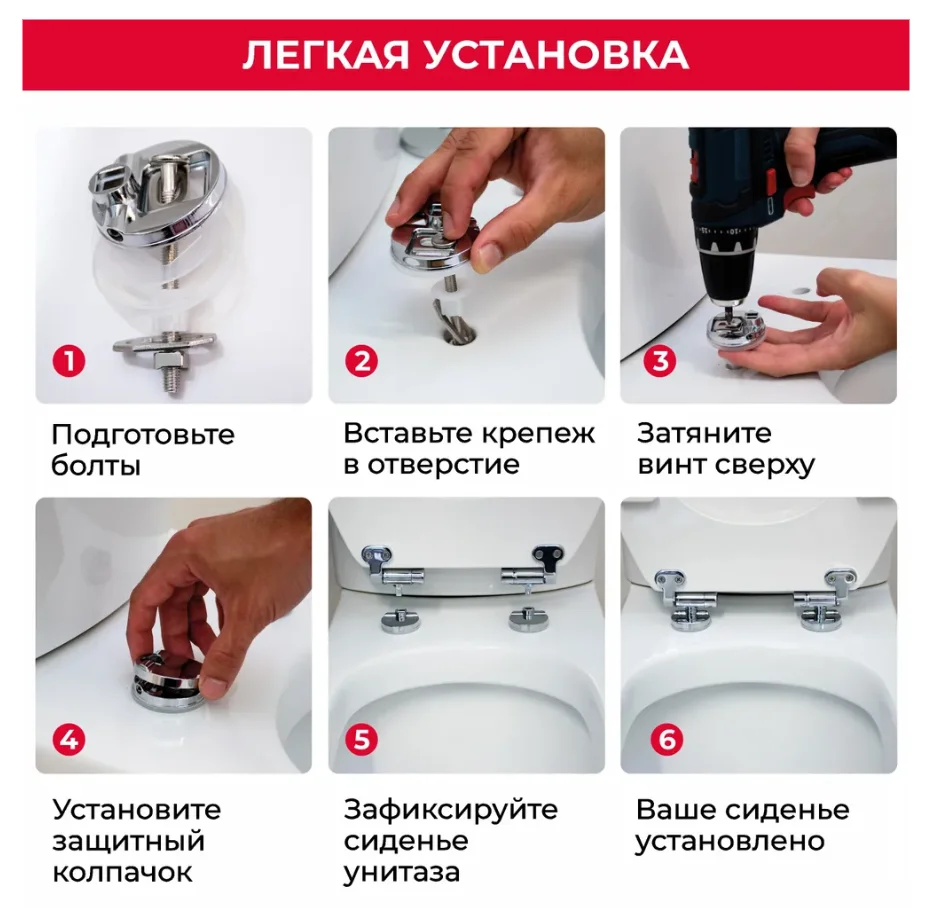 ЛЕГКАЯ УСТАНОВКА

1

Подготовьте болты

2

Вставьте крепеж в отверстие

3

Затяните винт сверху

4

Установите защитный колпачок

5

Зафиксируйте сиденье унитаза

6

Ваше сиденье установлено