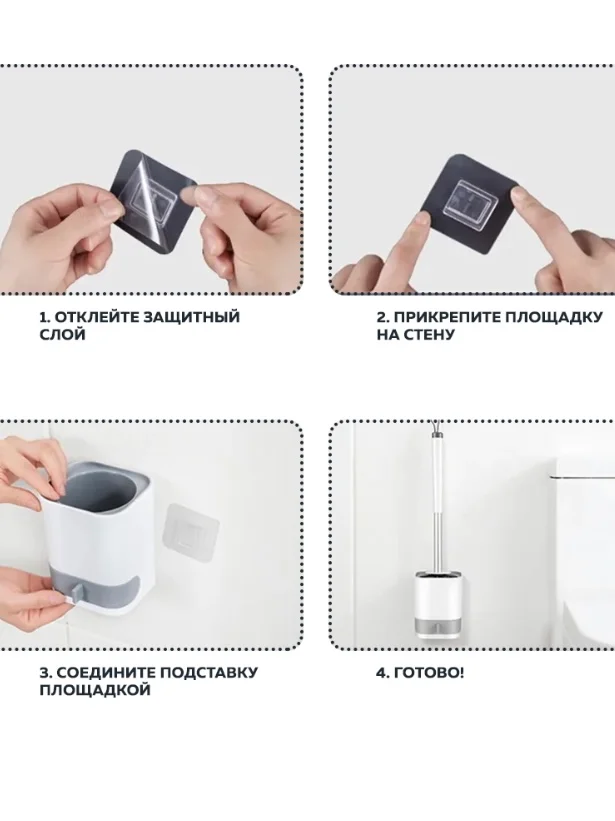 1. ОТКЛЕЙТЕ ЗАЩИТНЫЙ СЛОЙ

2. ПРИКРЕПИТЕ ПЛОЩАДКУ НА СТЕНУ

3. СОЕДИНИТЕ ПОДСТАВКУ ПЛОЩАДКОЙ

4. ГОТОВО!