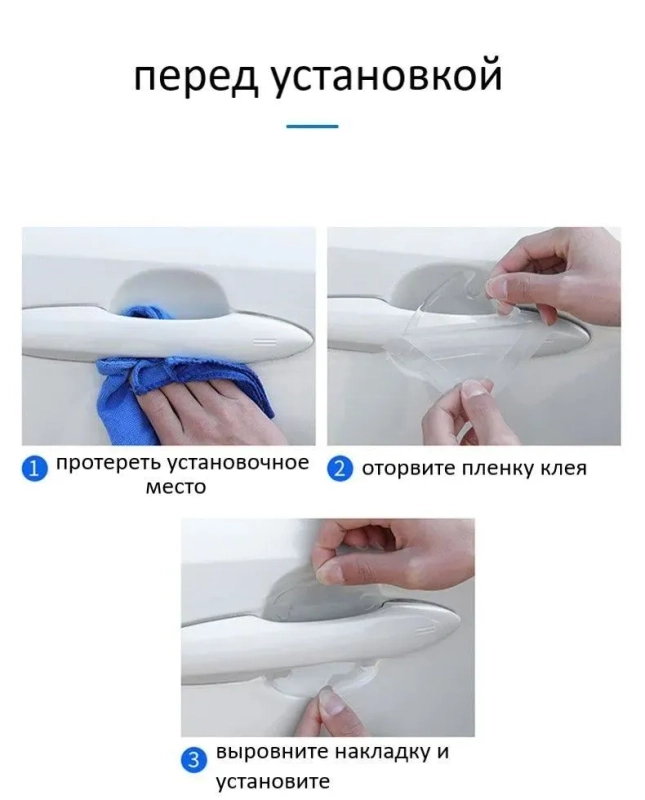 перед установкой

1 протереть установочное место

2 оторвите пленку клея

3 выровните накладку и установите