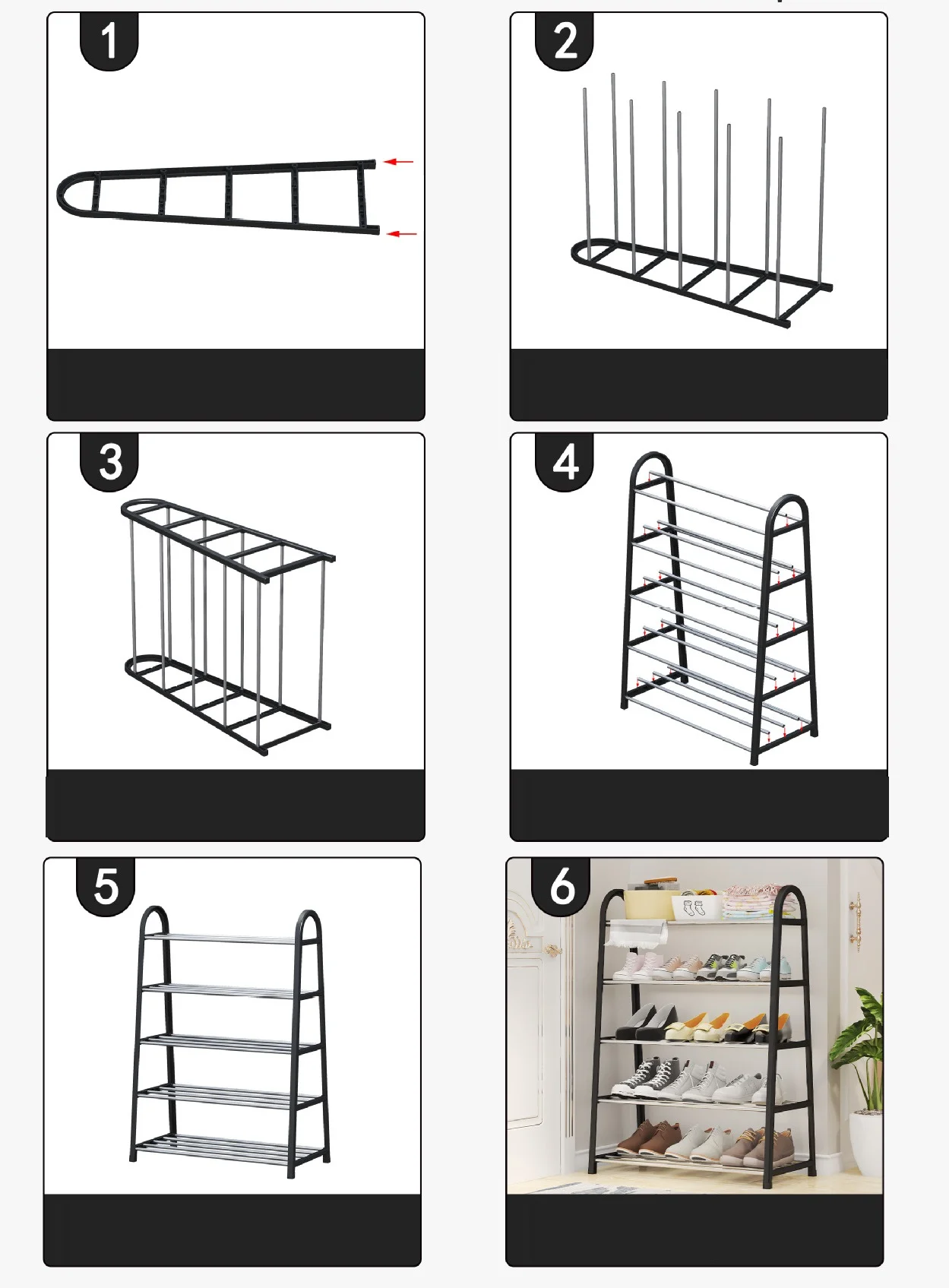 1

2

3

4

5

6