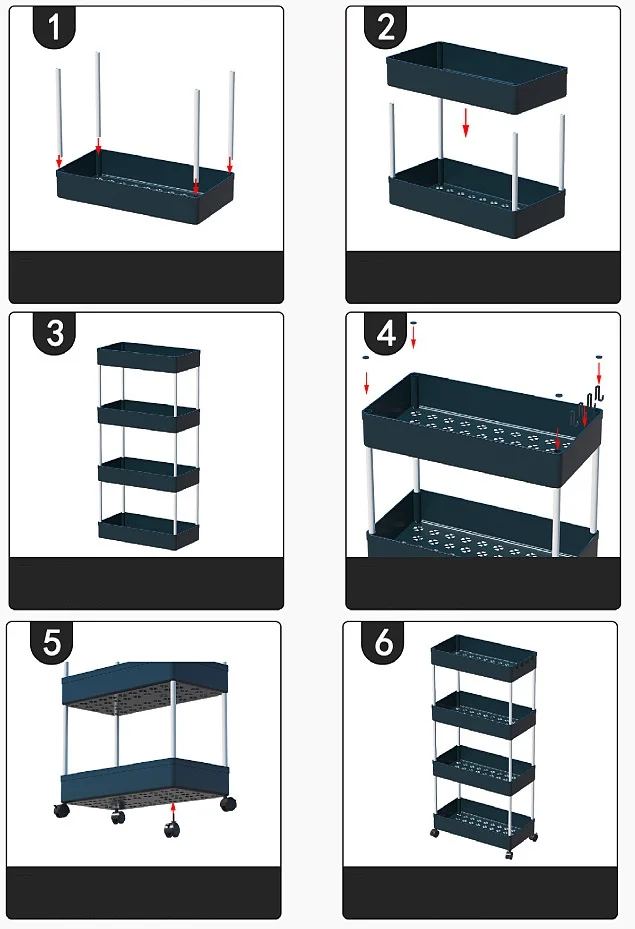 1

2

3

4

5

6