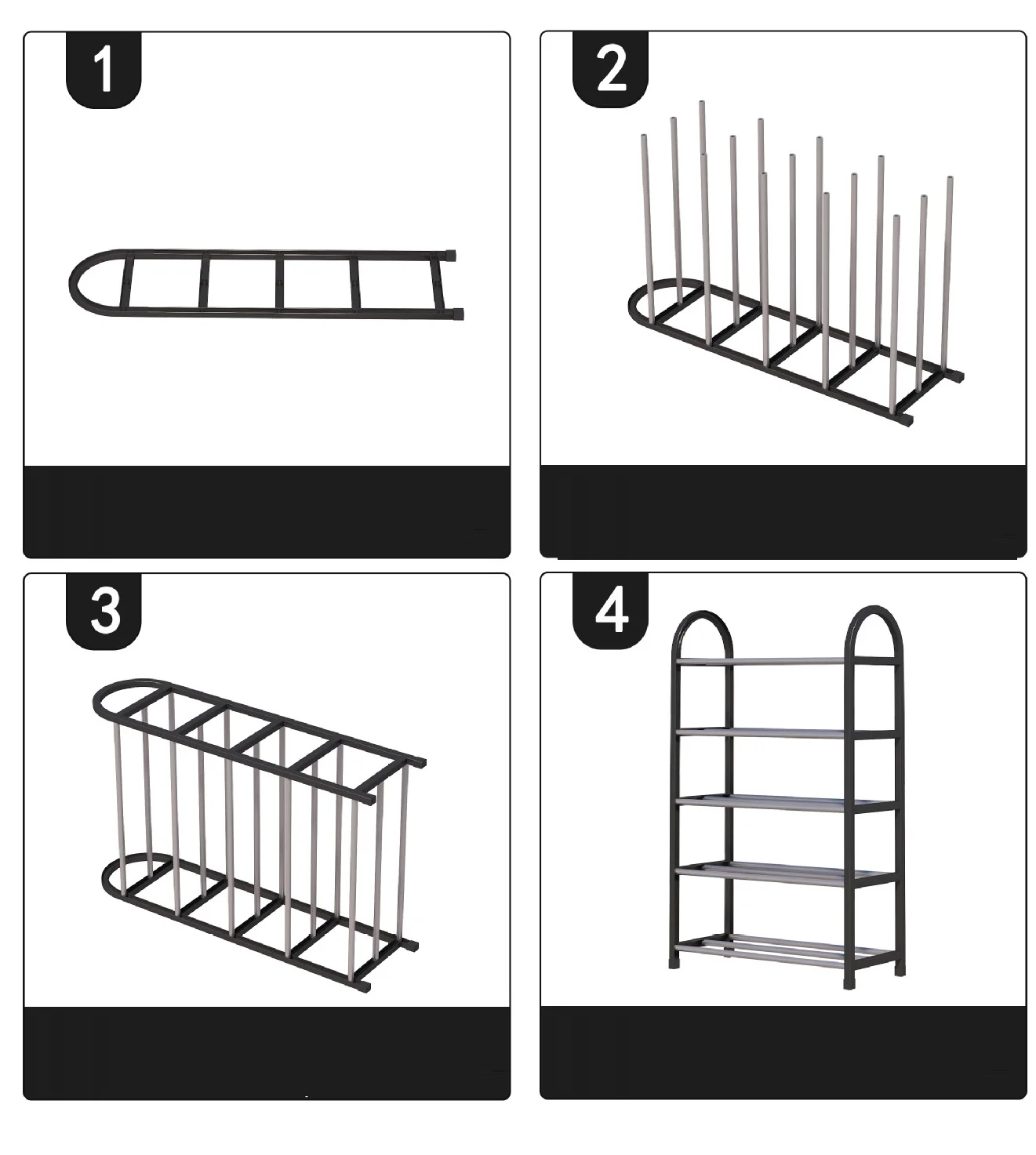 1

2

3

4