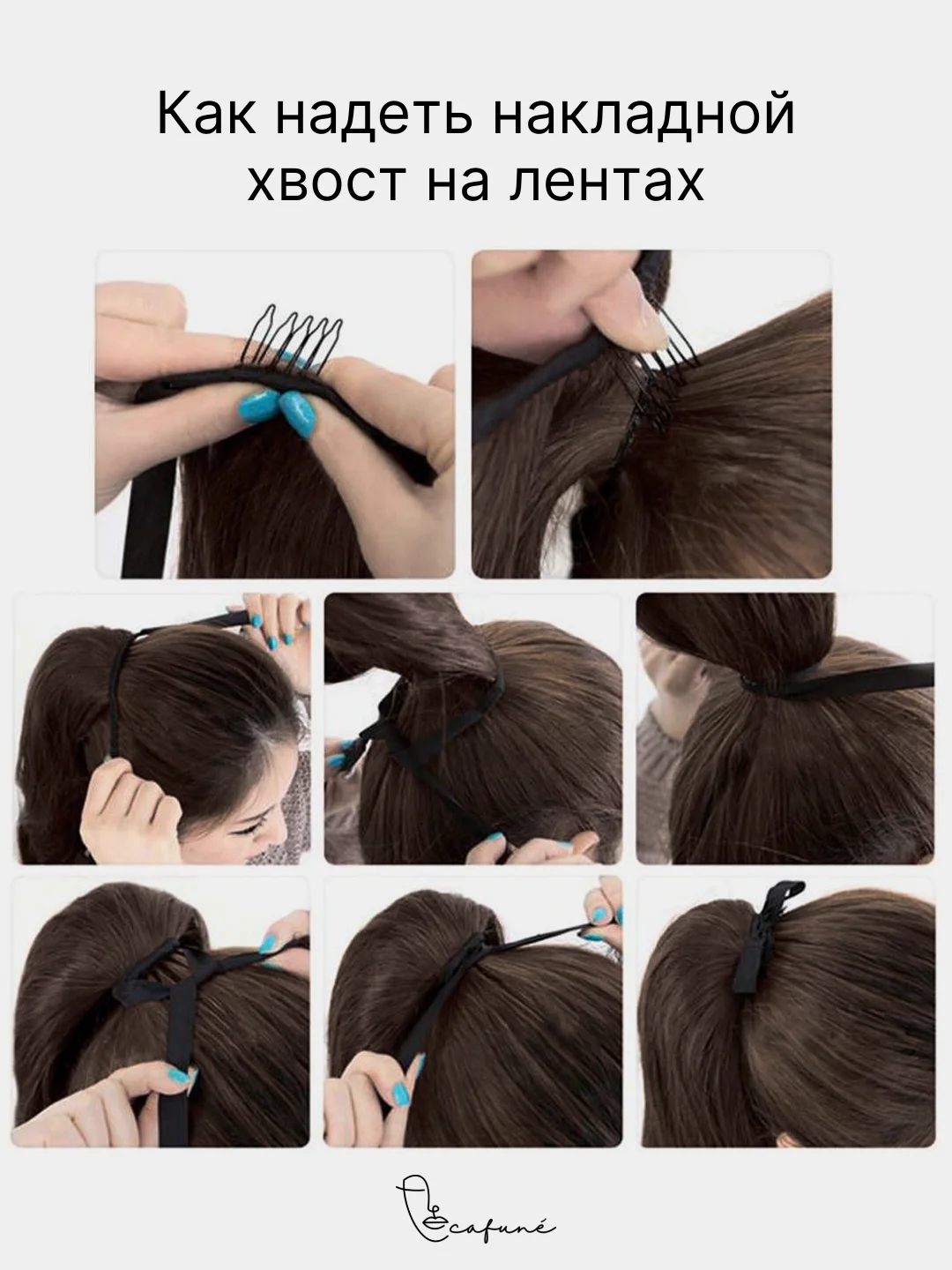 Как надеть накладной хвост на лентах

cafuné