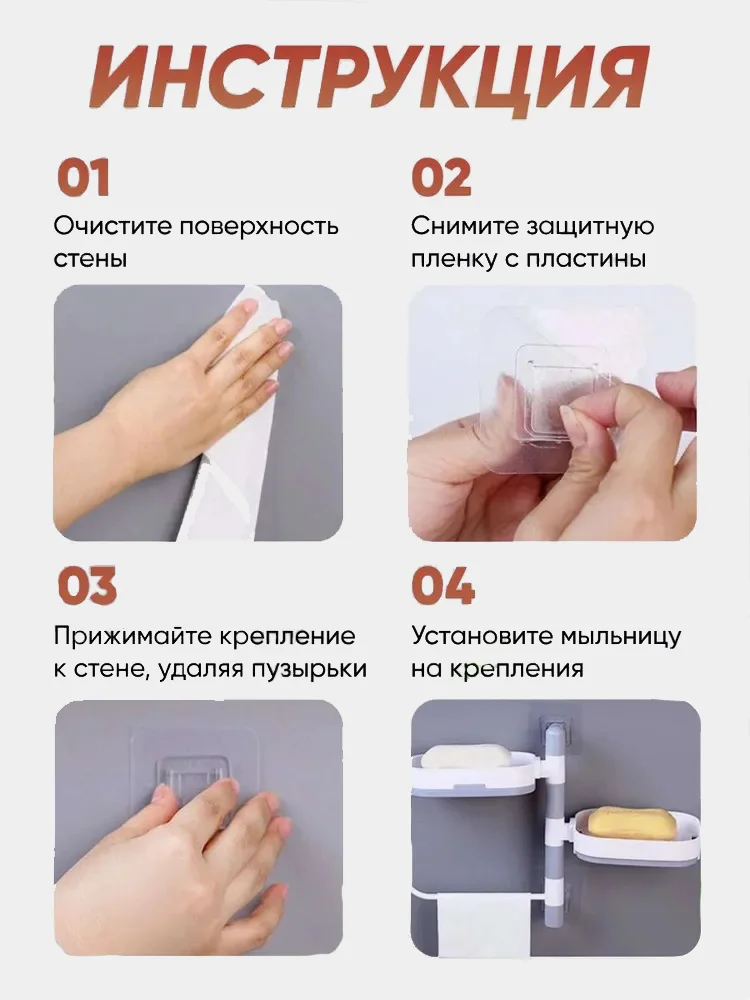 ИНСТРУКЦИЯ

01
Очистите поверхность стены

02
Снимите защитную пленку с пластины

03
Прижимайте крепление к стене, удаляя пузырьки

04
Установите мыльницу на крепления