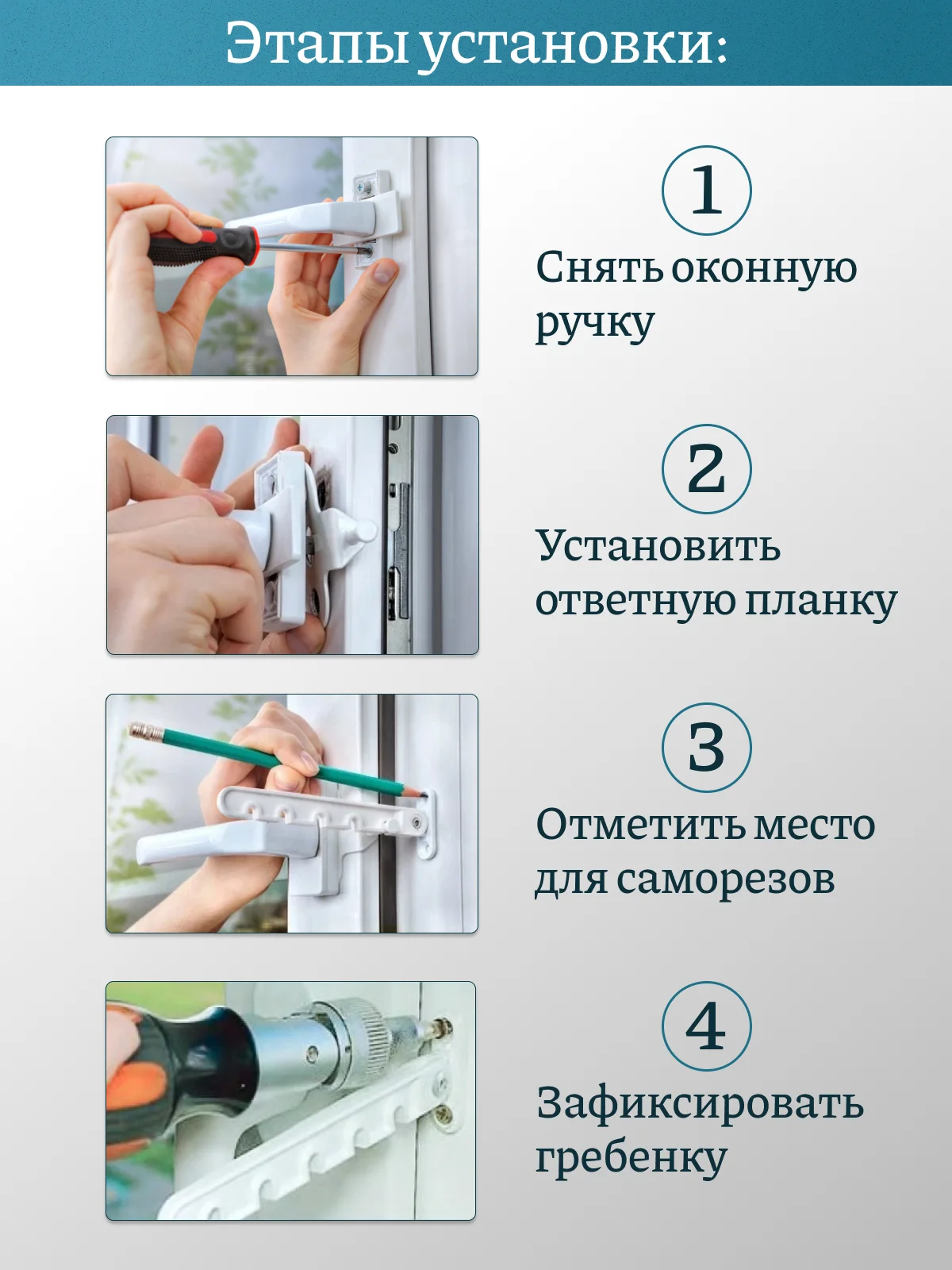 Этапы установки:

1
Снять оконную ручку

2
Установить ответную планку

3
Отметить место для саморезов

4
Зафиксировать гребенку