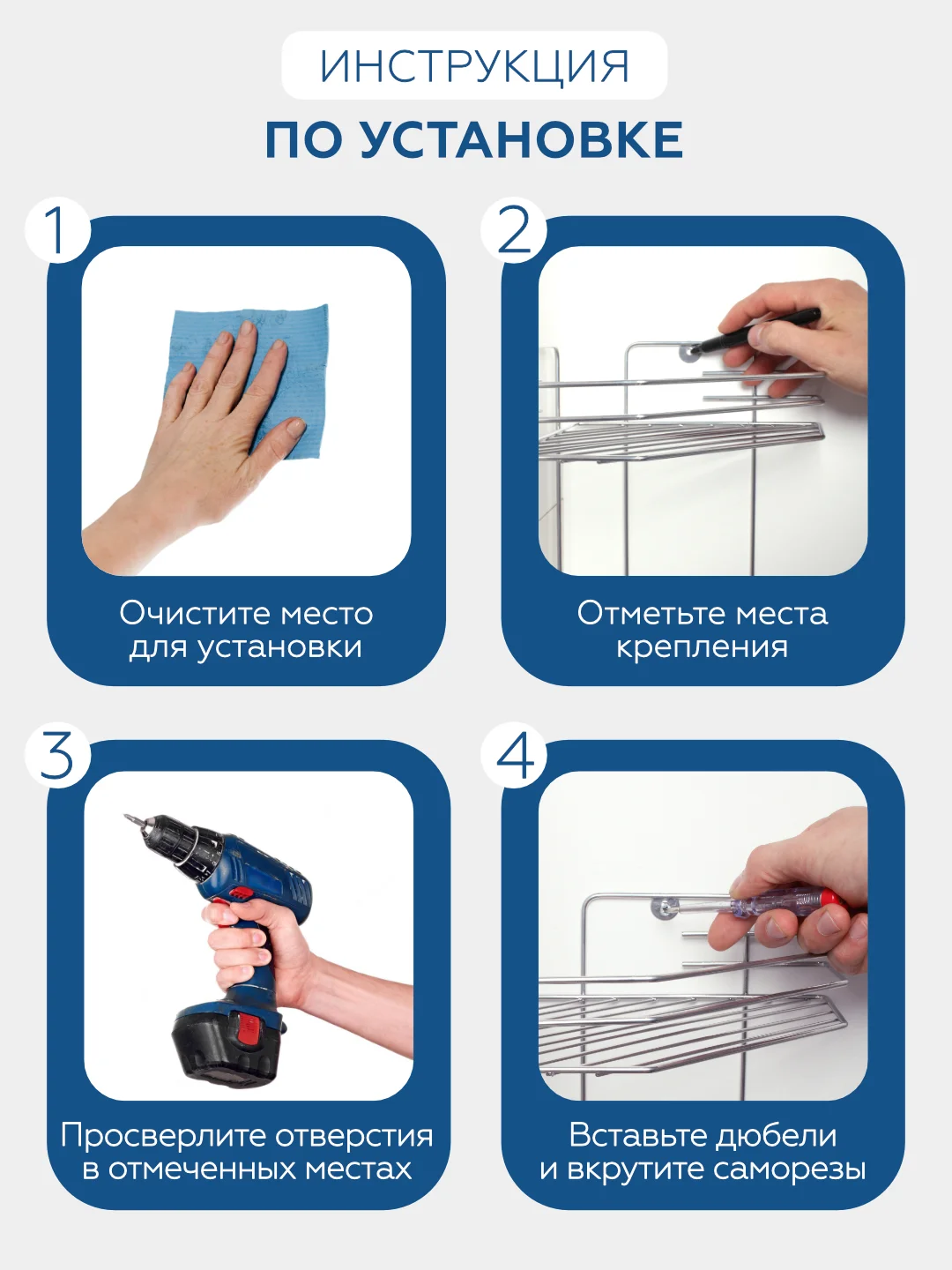 ИНСТРУКЦИЯ
ПО УСТАНОВКЕ

1
Очистите место для установки

2
Отметьте места крепления

3
Просверлите отверстия в отмеченных местах

4
Вставьте дюбели и вкрутите саморезы