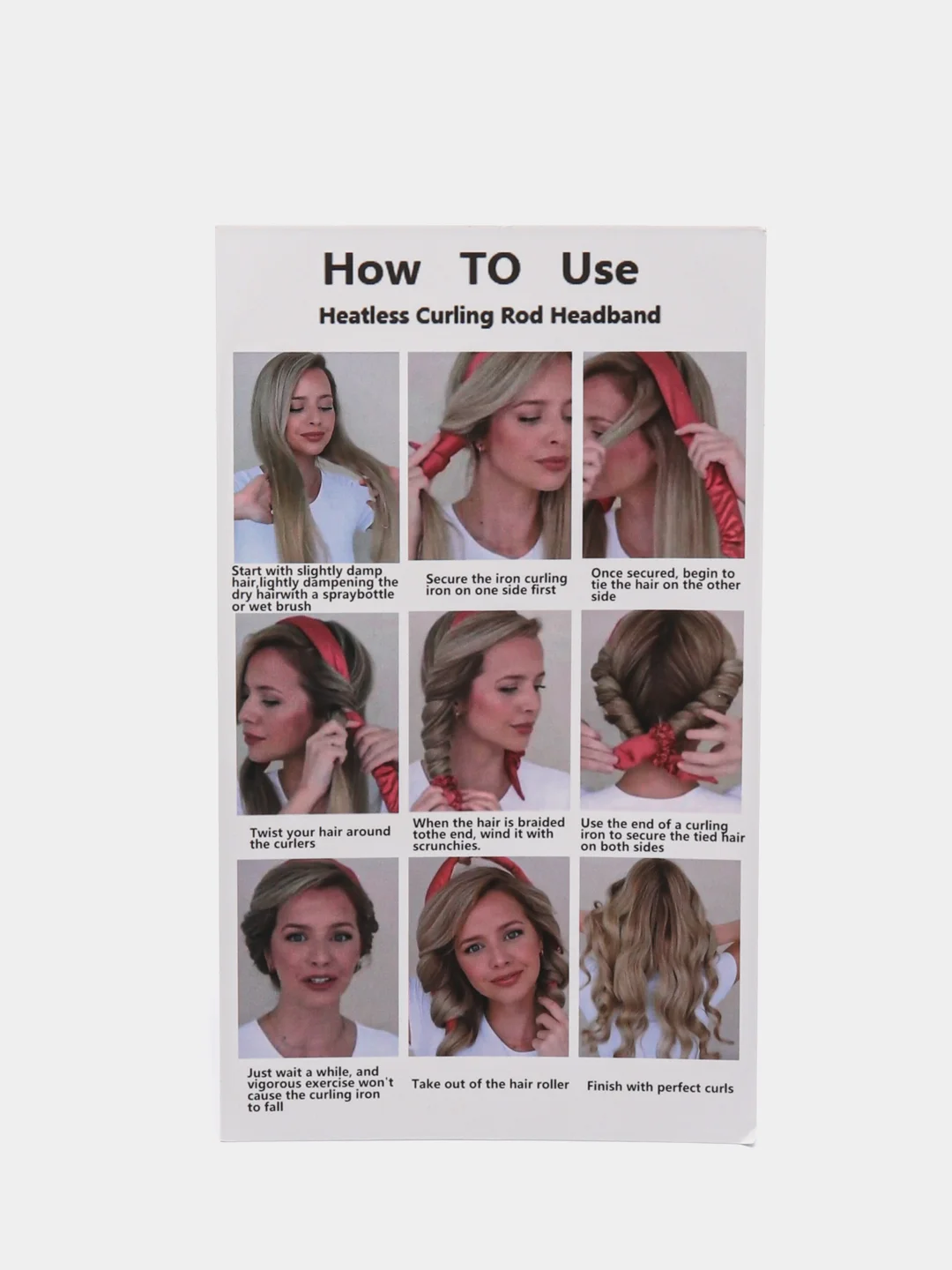 How TO Use

Heatless Curling Rod Headband

Start with slightly damp hair,lightly dampening the dry hairwith a spraybottle or wet brush

Secure the iron curling iron on one side first

Once secured, begin to tie the hair on the other side

Twist your hair around the curlers

When the hair is braided tothe end, wind it with scrunchies.

Use the end of a curling iron to secure the tied hair on both sides

Just wait a while, and vigorous exercise won't cause the curling iron to fall

Take out of the hair roller

Finish with perfect curls