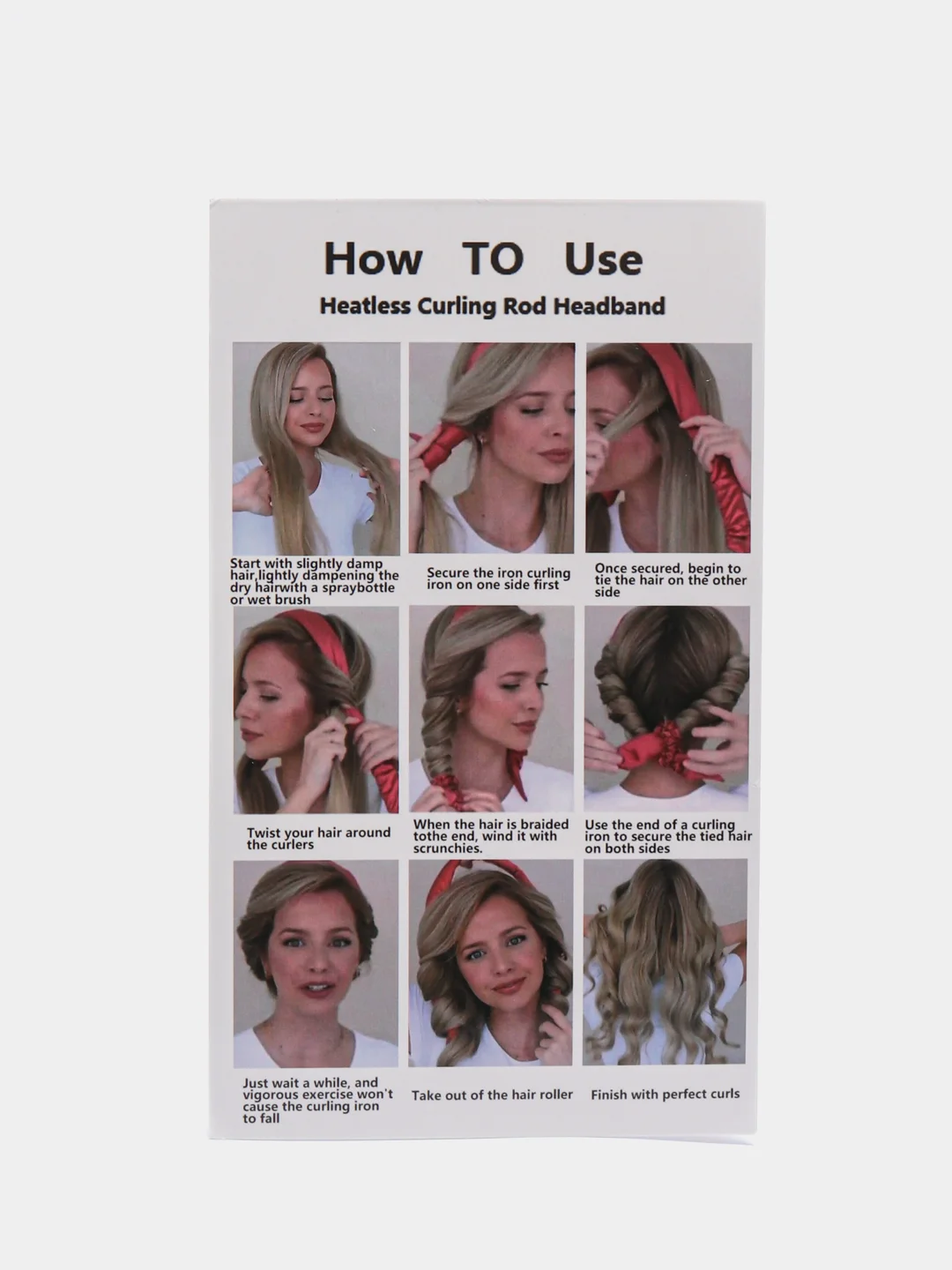 How TO Use

Heatless Curling Rod Headband

Start with slightly damp hair,lightly dampening the dry hairwith a spraybottle or wet brush

Secure the iron curling iron on one side first

Once secured, begin to tie the hair on the other side

Twist your hair around the curlers

When the hair is braided tothe end, wind it with scrunchies.

Use the end of a curling iron to secure the tied hair on both sides

Just wait a while, and vigorous exercise won't cause the curling iron to fall

Take out of the hair roller

Finish with perfect curls