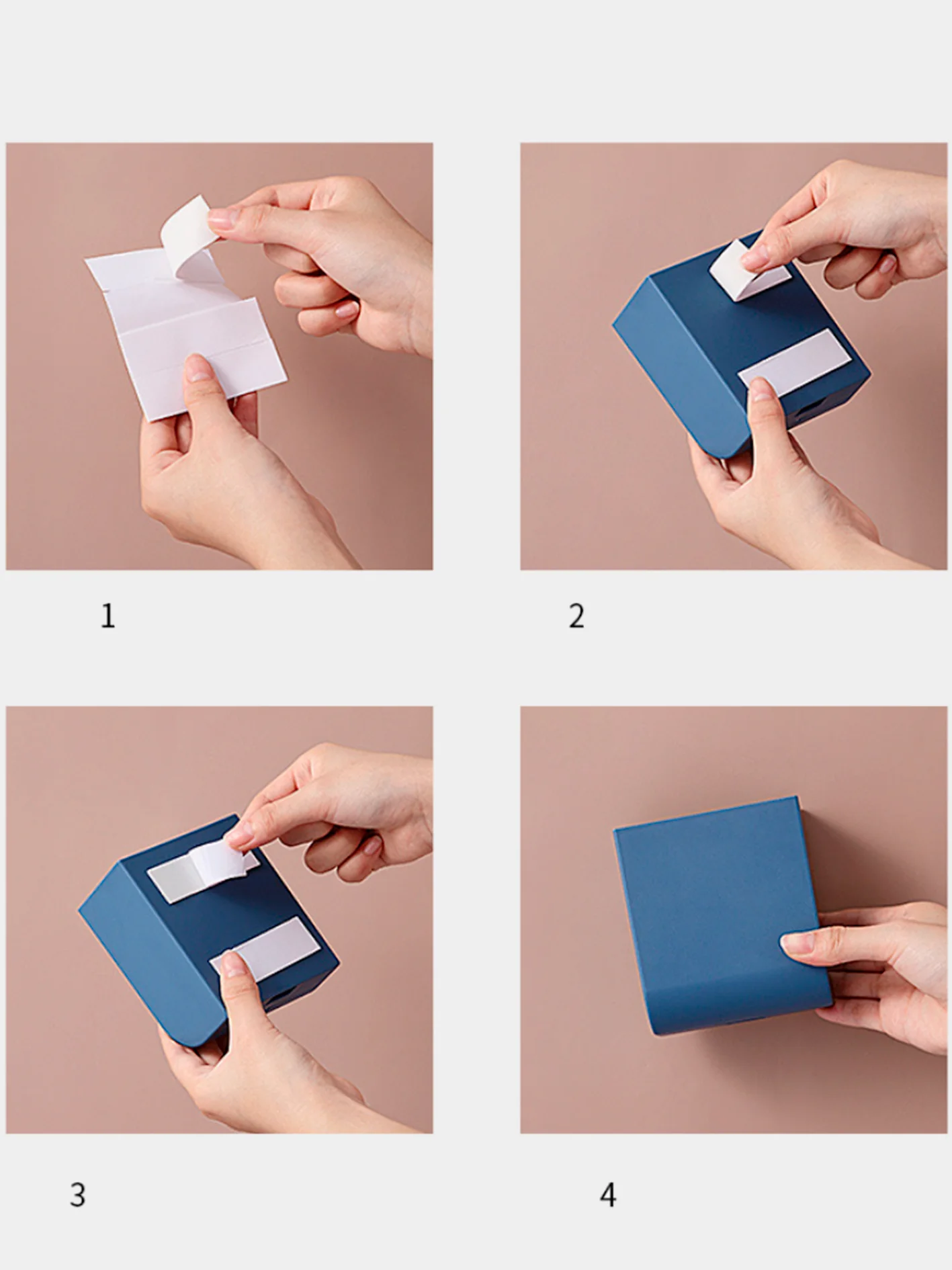 1

2

3

4