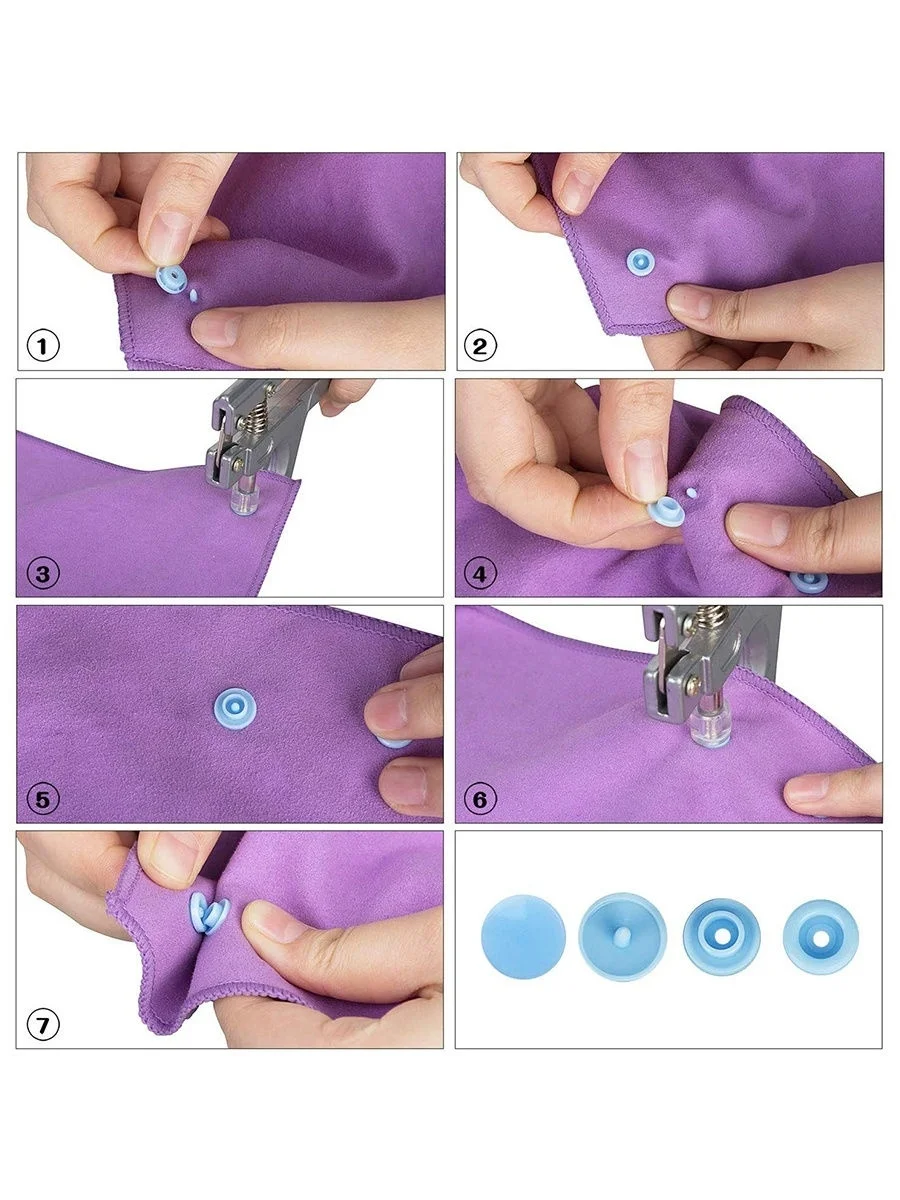 1
2
3
4
5
6
7