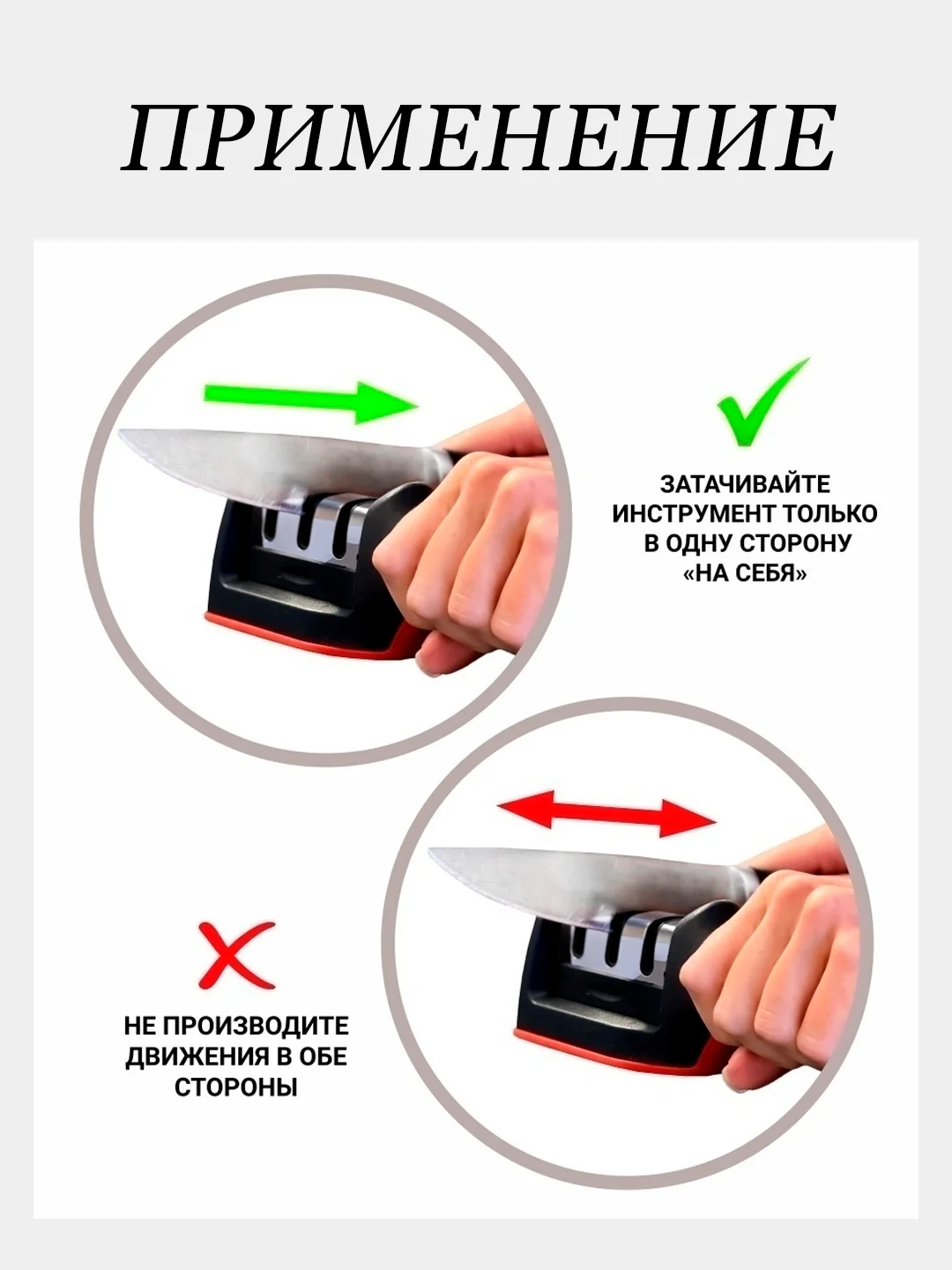 ПРИМЕНЕНИЕ

ЗАТАЧИВАЙТЕ ИНСТРУМЕНТ ТОЛЬКО В ОДНУ СТОРОНУ «НА СЕБЯ»

НЕ ПРОИЗВОДИТЕ ДВИЖЕНИЯ В ОБЕ СТОРОНЫ