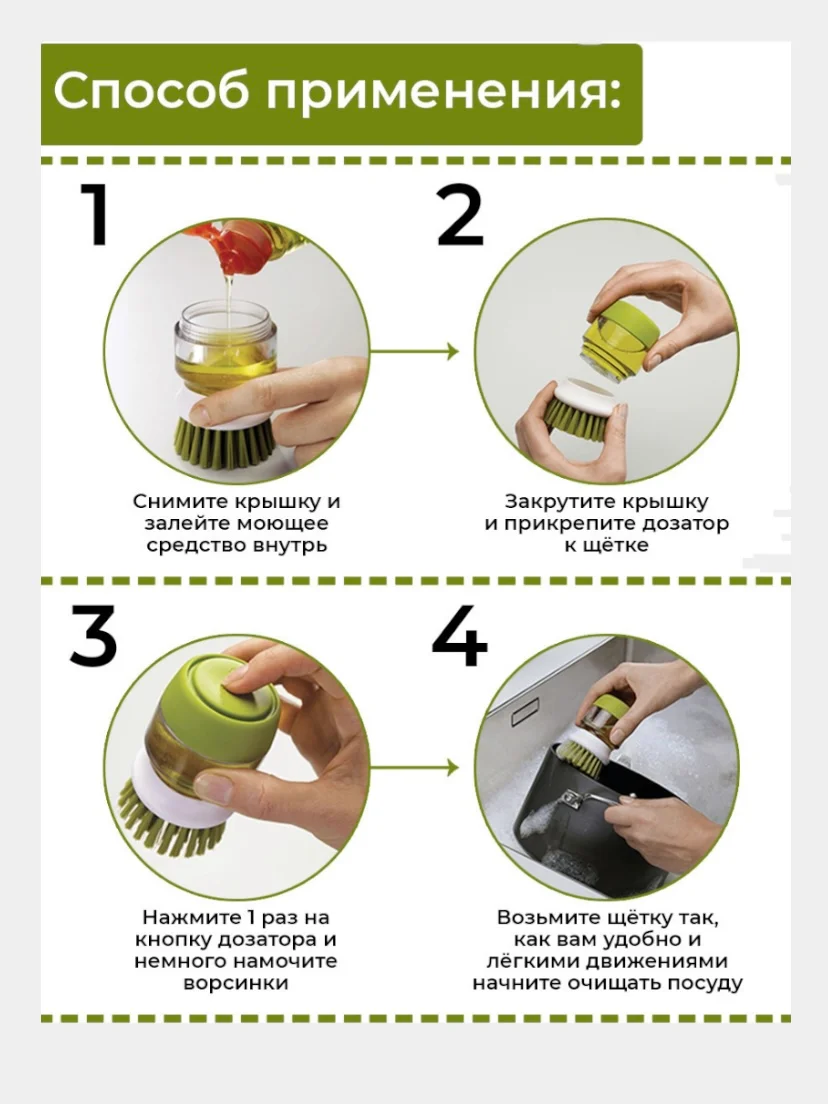 Способ применения:

1

Снимите крышку и залейте моющее средство внутрь

2

Закрутите крышку и прикрепите дозатор к щётке

3

Нажмите 1 раз на кнопку дозатора и немного намочите ворсинки

4

Возьмите щётку так, как вам удобно и лёгкими движениями начните очищать посуду