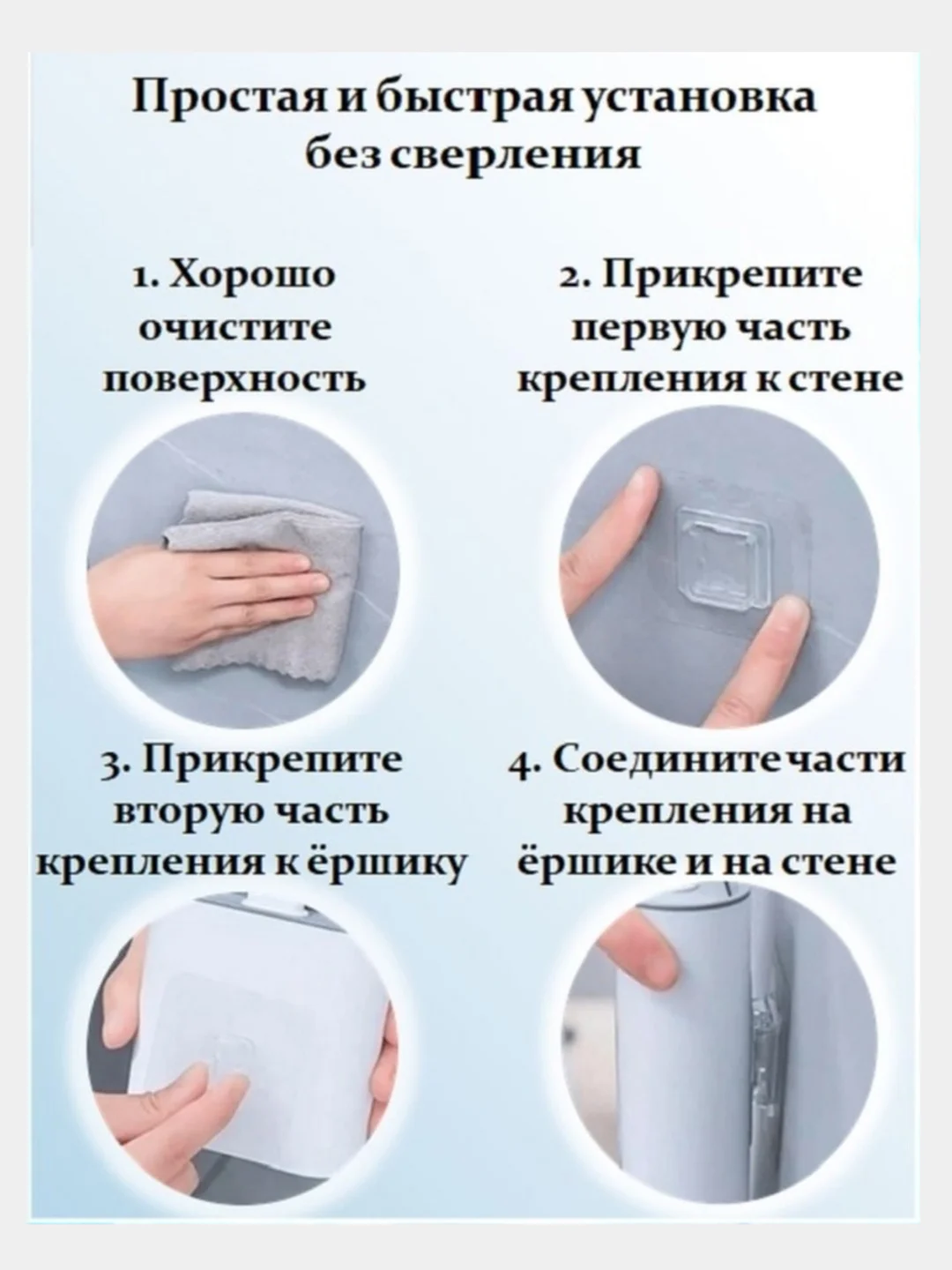 Простая и быстрая установка без сверления

1. Хорошо очистите поверхность

2. Прикрепите первую часть крепления к стене

3. Прикрепите вторую часть крепления к ёршику

4. Соедините части крепления на ёршике и на стене