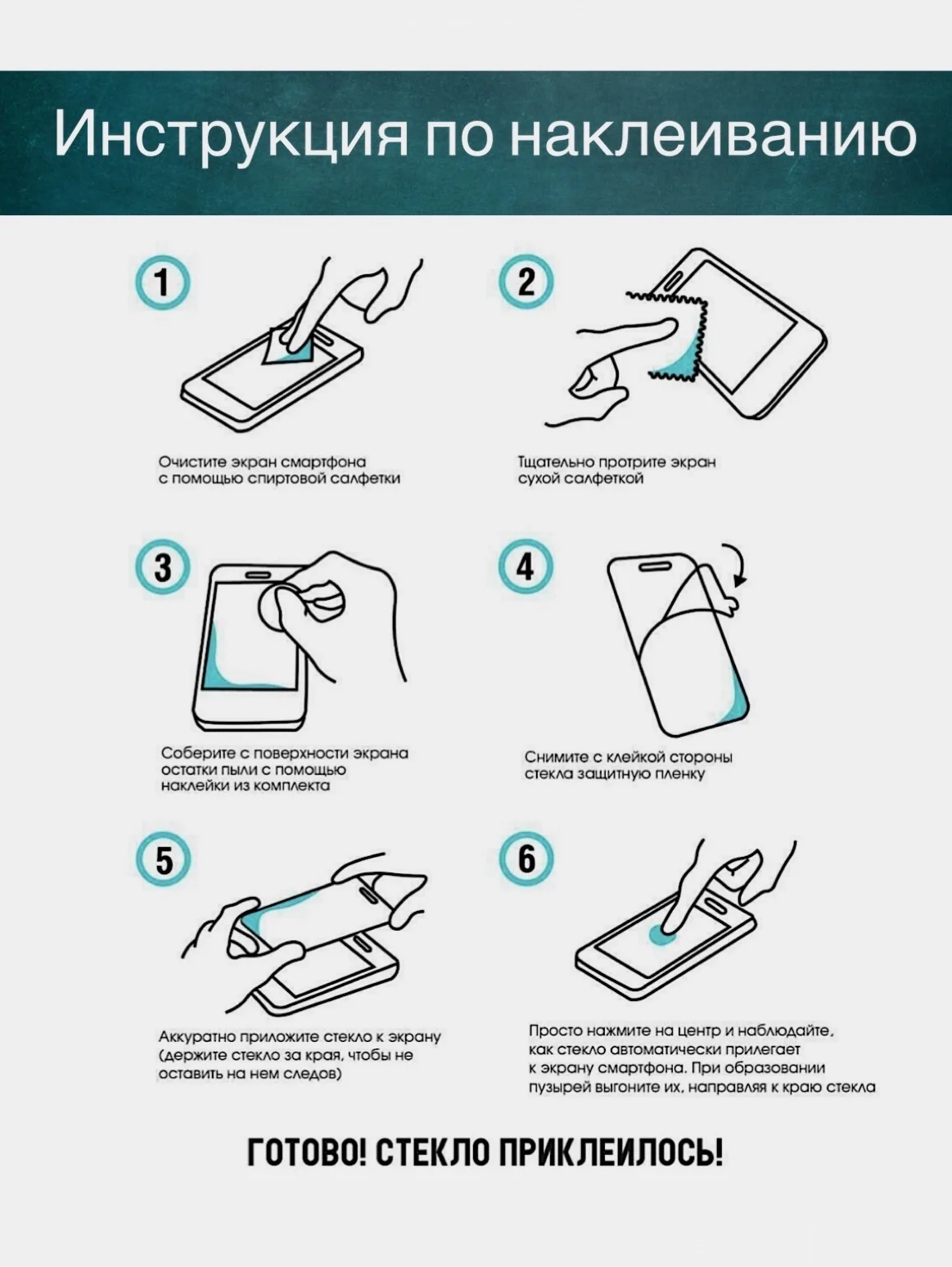 Инструкция по наклеиванию

1

Очистите экран смартфона с помощью спиртовой салфетки

2

Тщательно протрите экран сухой салфеткой

3

Соберите с поверхности экрана остатки пыли с помощью наклейки из комплекта

4

Снимите с клейкой стороны стекла защитную пленку

5

Аккуратно приложите стекло к экрану (держите стекло за края, чтобы не оставить на нем следов)

6

Просто нажмите на центр и наблюдайте, как стекло автоматически прилегает к экрану смартфона. При образовании пузырей выгоните их, направляя к краю стекла

ГОТОВО! СТЕКЛО ПРИКЛЕИЛОСЬ!