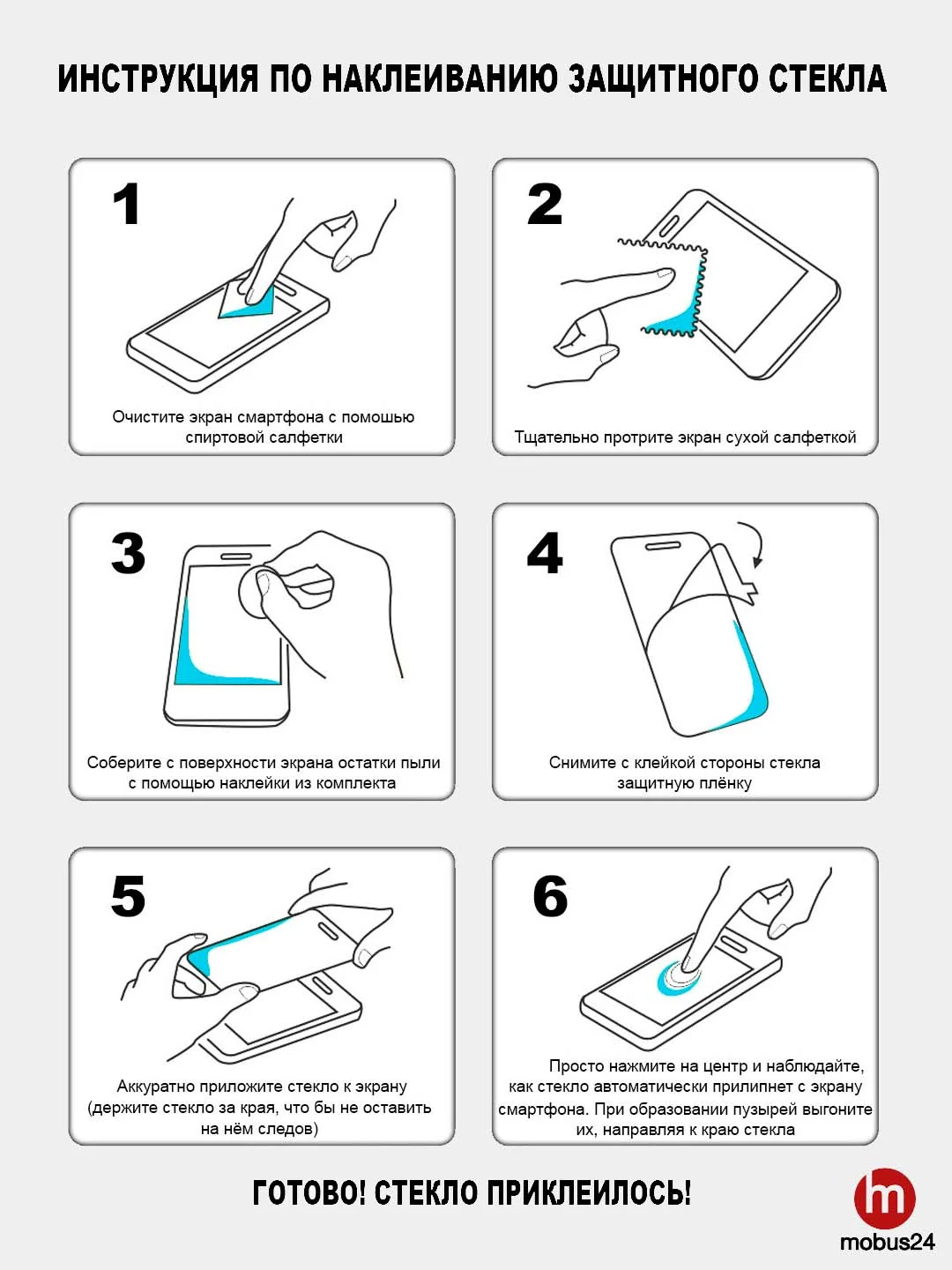 ИНСТРУКЦИЯ ПО НАКЛЕИВАНИЮ ЗАЩИТНОГО СТЕКЛА

1

Очистите экран смартфона с помошью спиртовой салфетки

2

Тщательно протрите экран сухой салфеткой

3

Соберите с поверхности экрана остатки пыли с помощью наклейки из комплекта

4

Снимите с клейкой стороны стекла защитную плёнку

5

Аккуратно приложите стекло к экрану (держите стекло за края, что бы не оставить на нём следов)

6

Просто нажмите на центр и наблюдайте, как стекло автоматически прилипнет с экрану смартфона. При образовании пузырей выгоните их, направляя к краю стекла

ГОТОВО! СТЕКЛО ПРИКЛЕИЛОСЬ!

m

mobus24