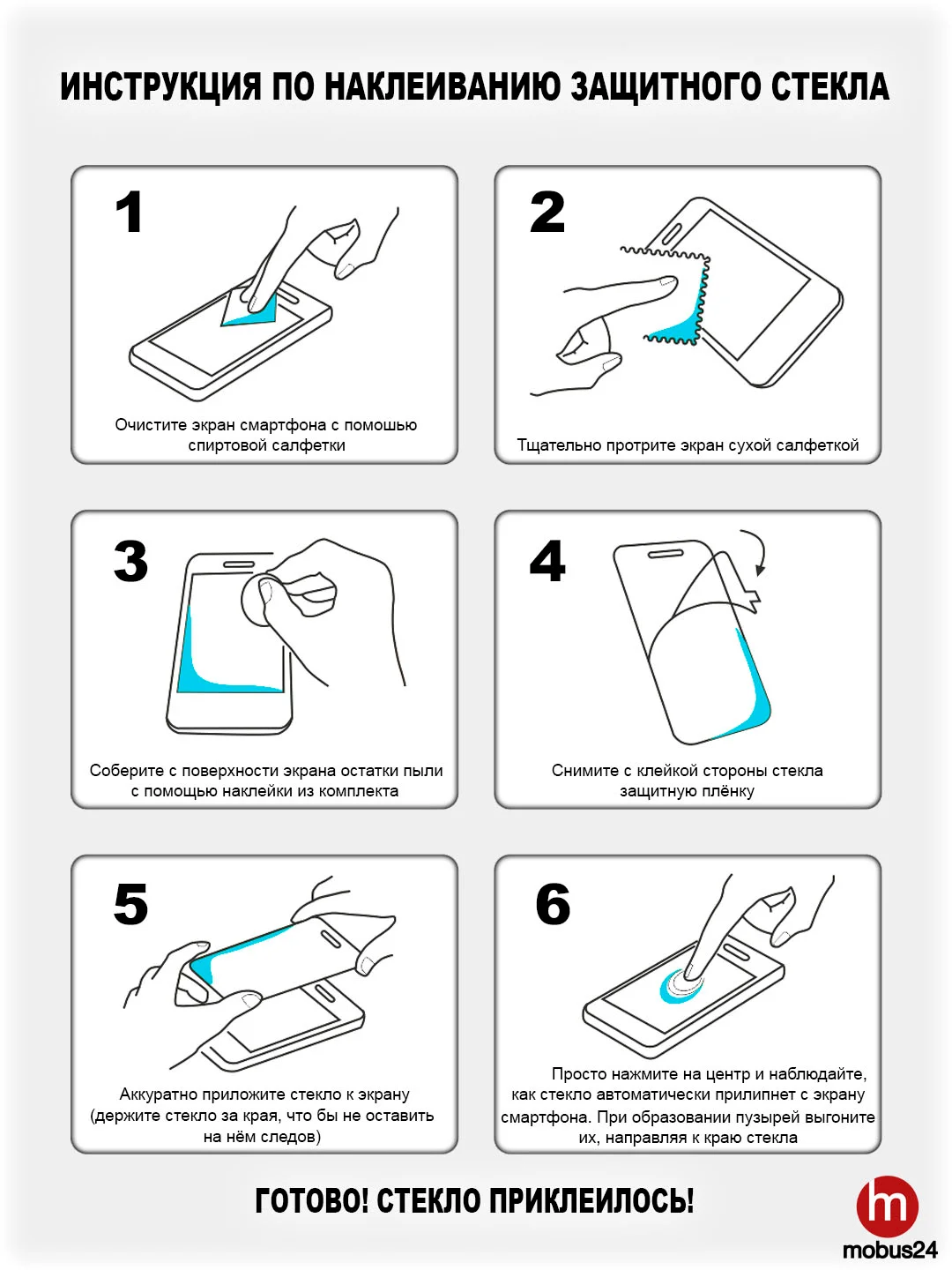 ИНСТРУКЦИЯ ПО НАКЛЕИВАНИЮ ЗАЩИТНОГО СТЕКЛА

1

Очистите экран смартфона с помощью спиртовой салфетки

2

Тщательно протрите экран сухой салфеткой

3

Соберите с поверхности экрана остатки пыли с помощью наклейки из комплекта

4

Снимите с клейкой стороны стекла защитную плёнку

5

Аккуратно приложите стекло к экрану (держите стекло за края, что бы не оставить на нём следов)

6

Просто нажмите на центр и наблюдайте, как стекло автоматически прилипнет с экрану смартфона. При образовании пузырей выгоните их, направляя к краю стекла

ГОТОВО! СТЕКЛО ПРИКЛЕИЛОСЬ!

m

mobus24