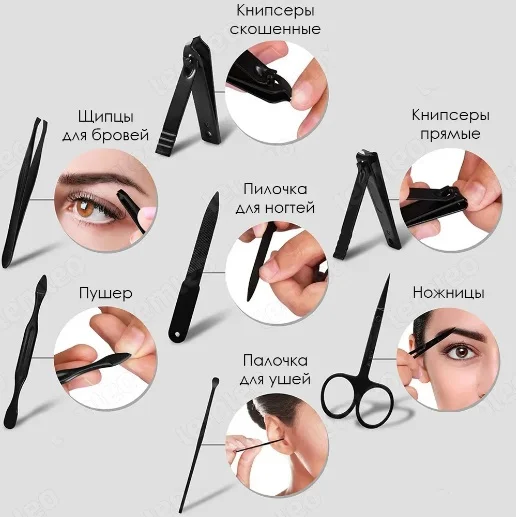 Книпсеры скошенные

Щипцы для бровей

Книпсеры прямые

Пилочка для ногтей

Пушер

Ножницы

Палочка для ушей