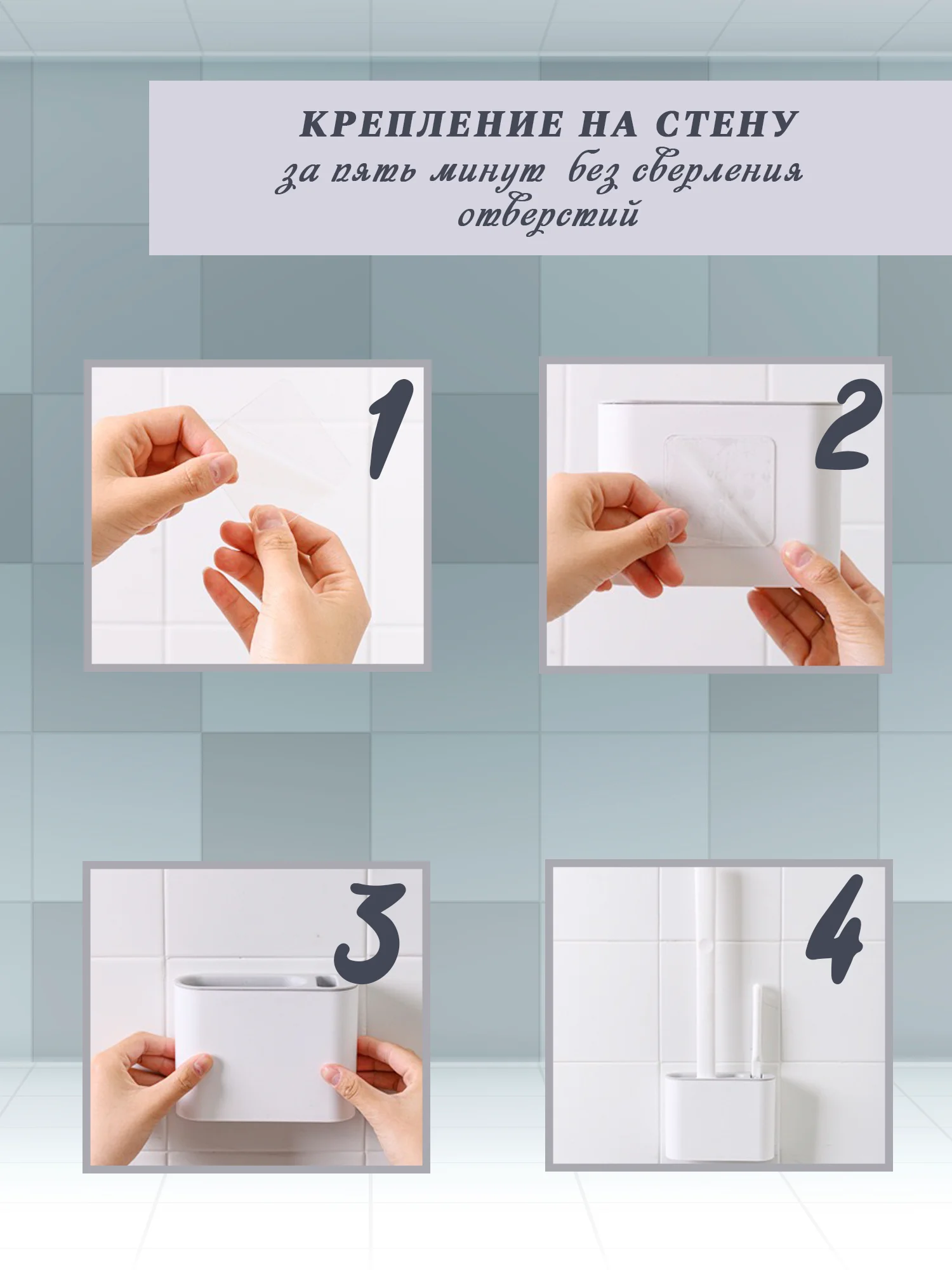 КРЕПЛЕНИЕ НА СТЕНУ
за пять минут без сверления отверстий

1

2

3

4