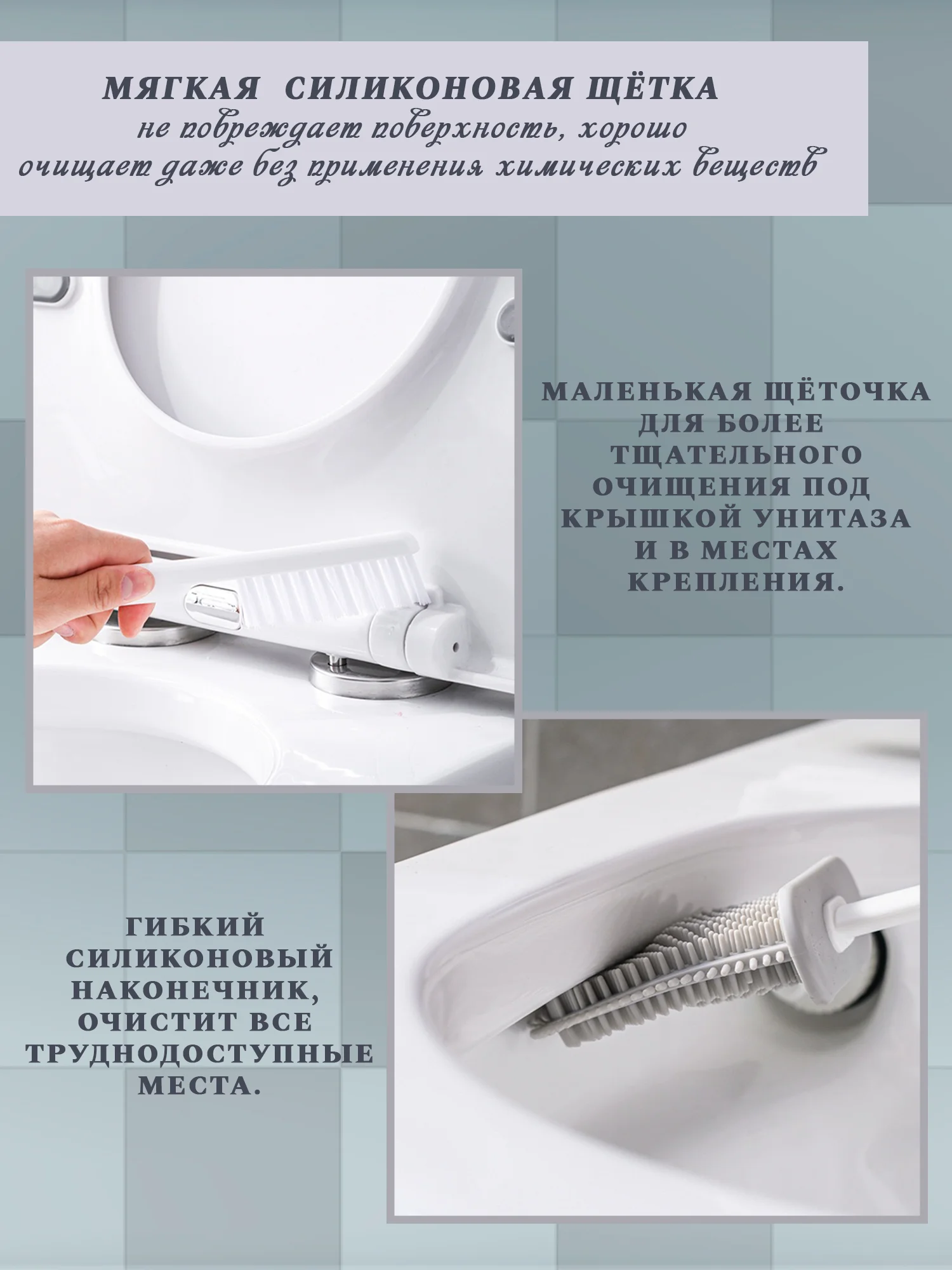 МЯГКАЯ СИЛИКОНОВАЯ ЩЁТКА
не повреждает поверхность, хорошо очищает даже без применения химических веществ

МАЛЕНЬКАЯ ЩЁТОЧКА ДЛЯ БОЛЕЕ ТЩАТЕЛЬНОГО ОЧИЩЕНИЯ ПОД КРЫШКОЙ УНИТАЗА И В МЕСТАХ КРЕПЛЕНИЯ.

ГИБКИЙ СИЛИКОНОВЫЙ НАКОНЕЧНИК, ОЧИСТИТ ВСЕ ТРУДНОДОСТУПНЫЕ МЕСТА.