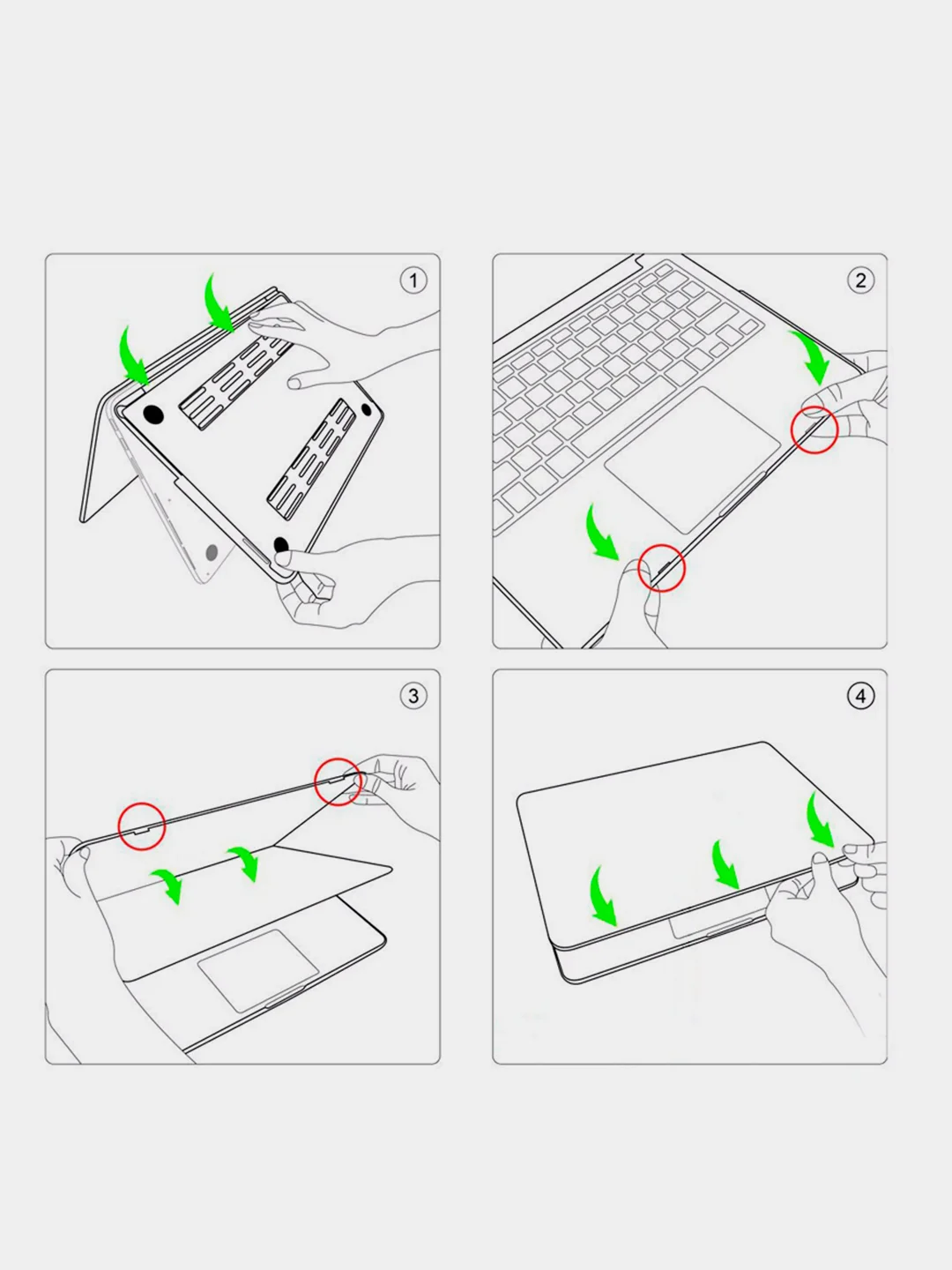 1

2

3

4