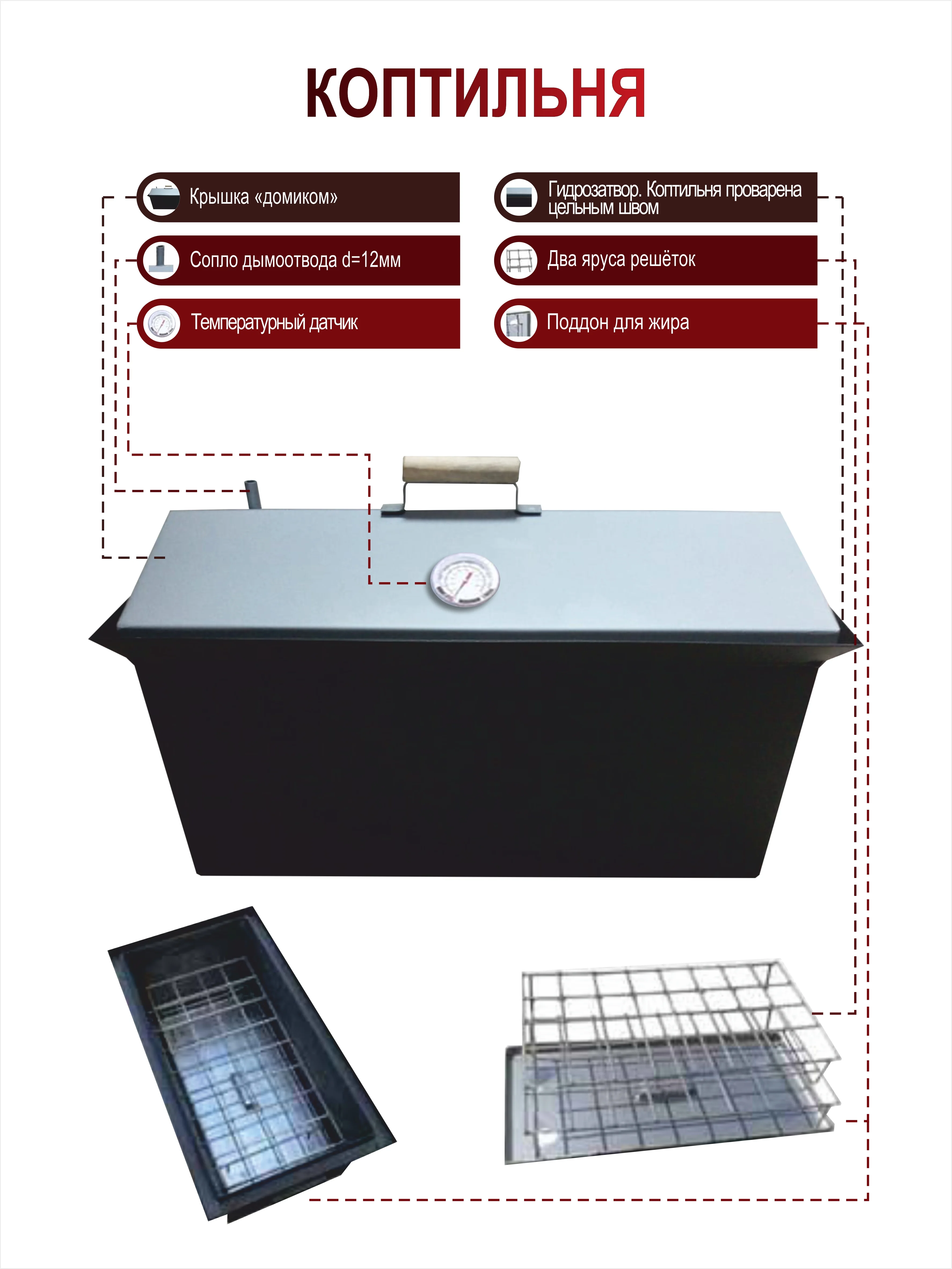 КОПТИЛЬНЯ

Крышка «домиком»

Сопло дымоотвода d=12мм

Температурный датчик

Гидрозатвор. Коптильня проварена цельным швом

Два яруса решёток

Поддон для жира