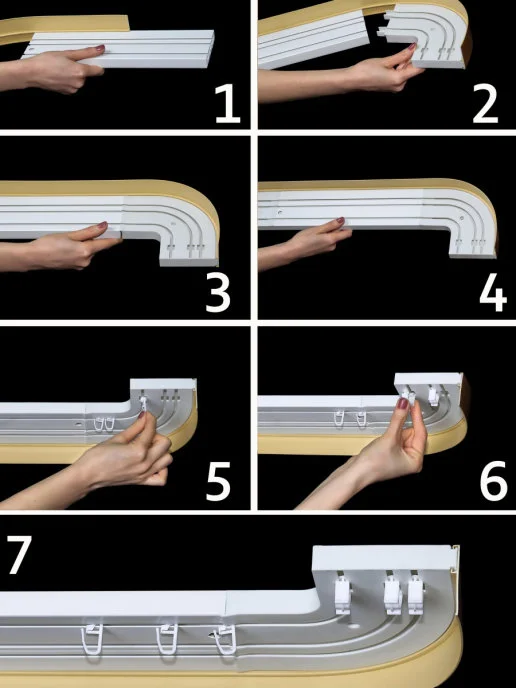 1
2
3
4
5
6
7