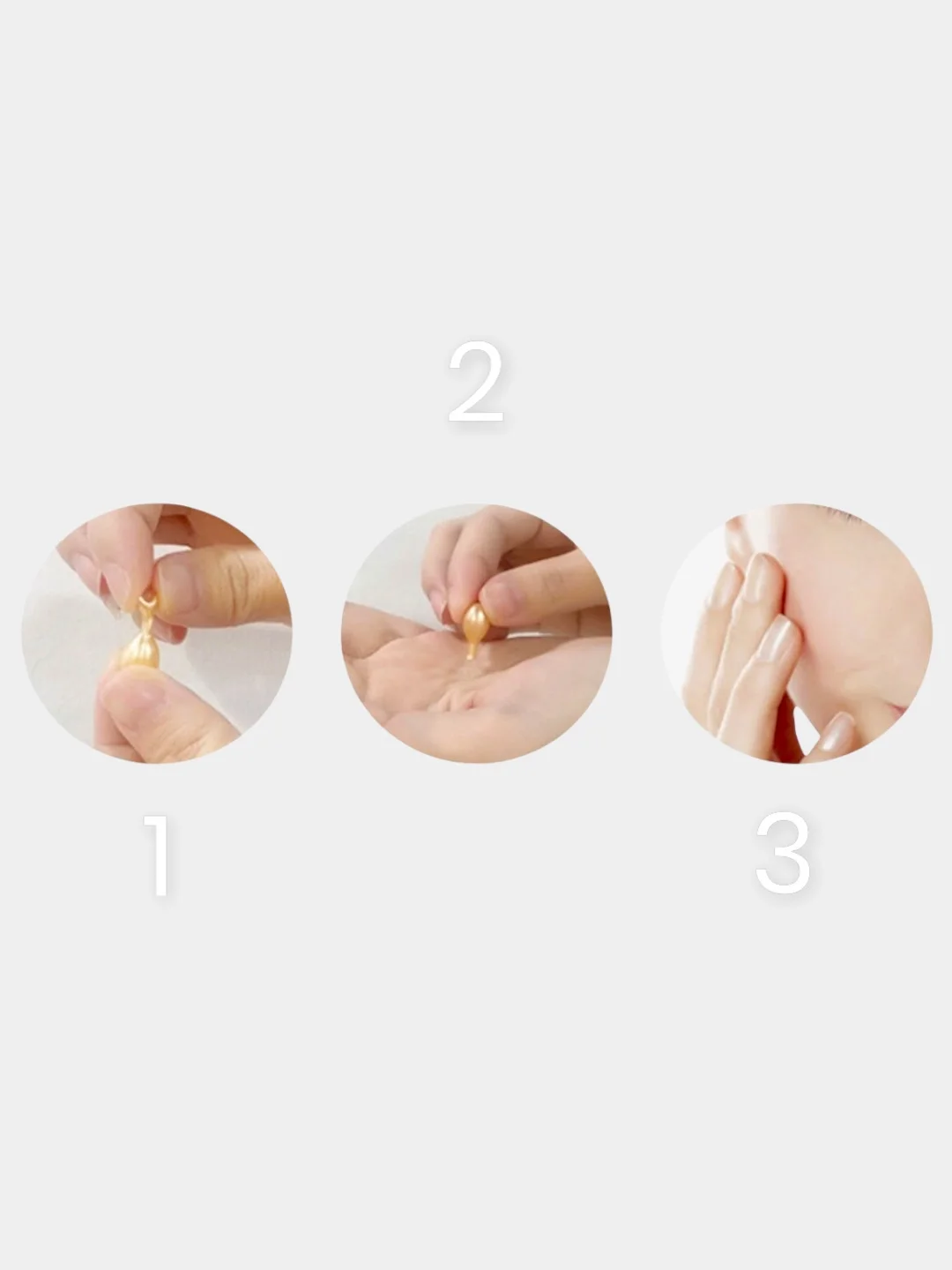 2

1

3