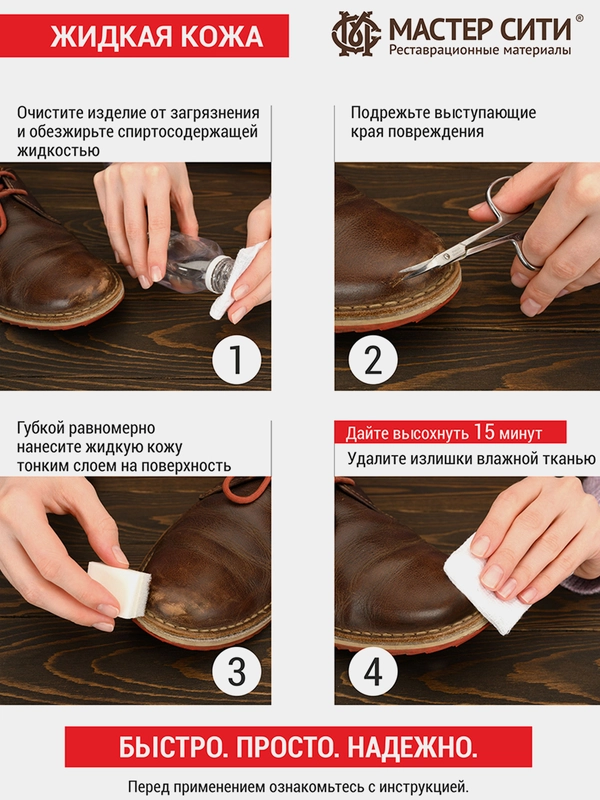 ЖИДКАЯ КОЖА

МАСТЕР СИТИ®
Реставрационные материалы

Очистите изделие от загрязнения и обезжирьте спиртосодержащей жидкостью

1

Подрежьте выступающие края повреждения

2

Губкой равномерно нанесите жидкую кожу тонким слоем на поверхность

3

Дайте высохнуть 15 минут

Удалите излишки влажной тканью

4

БЫСТРО. ПРОСТО. НАДЕЖНО.

Перед применением ознакомьтесь с инструкцией.