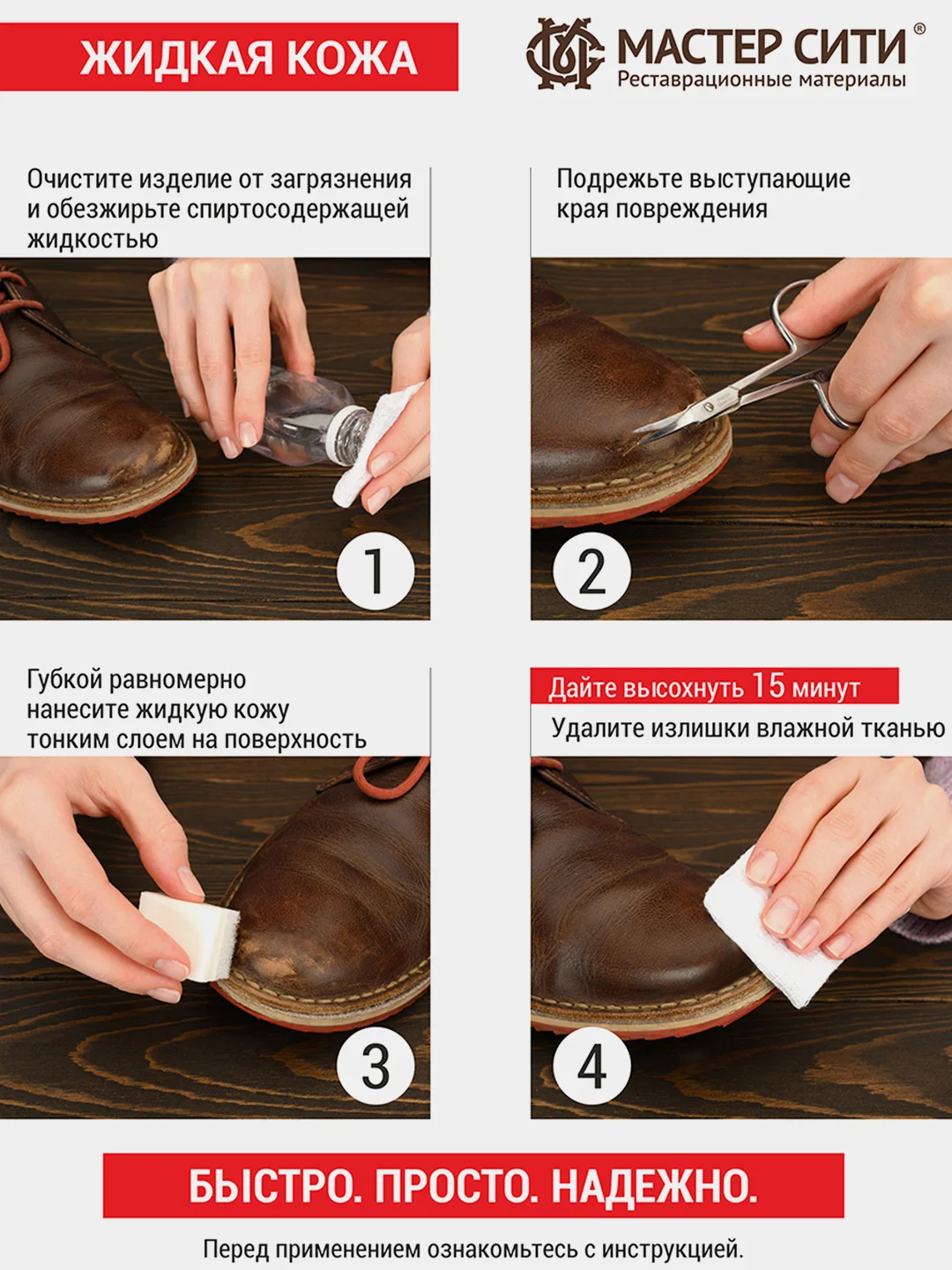 ЖИДКАЯ КОЖА

МАСТЕР СИТИ®
Реставрационные материалы

Очистите изделие от загрязнения и обезжирьте спиртосодержащей жидкостью

1

Подрежьте выступающие края повреждения

2

Губкой равномерно нанесите жидкую кожу тонким слоем на поверхность

3

Дайте высохнуть 15 минут

Удалите излишки влажной тканью

4

БЫСТРО. ПРОСТО. НАДЕЖНО.

Перед применением ознакомьтесь с инструкцией.