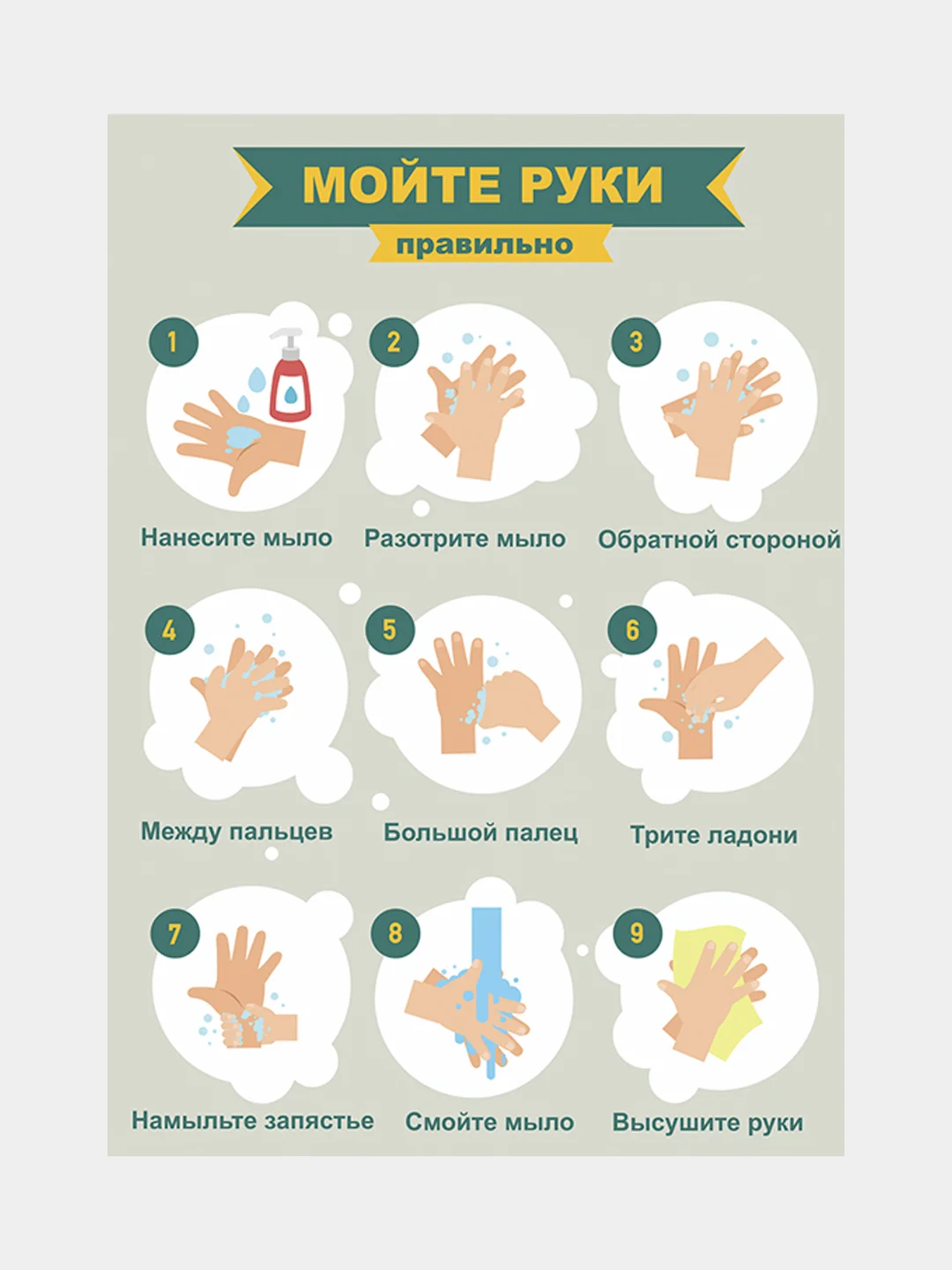 МОЙТЕ РУКИ
правильно

1
Нанесите мыло

2
Разотрите мыло

3
Обратной стороной

4
Между пальцев

5
Большой палец

6
Трите ладони

7
Намыльте запястье

8
Смойте мыло

9
Высушите руки