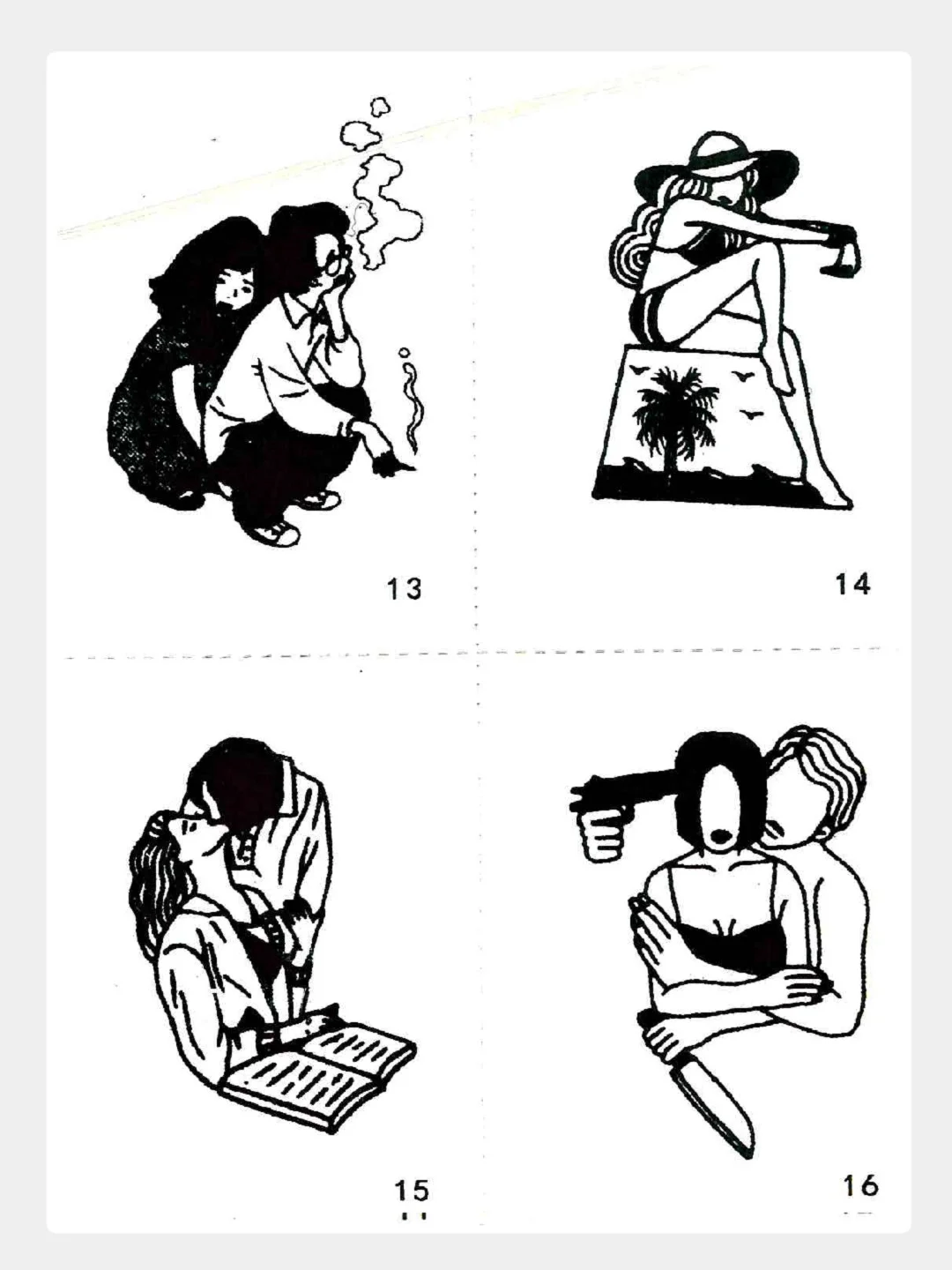 13

14

15

16