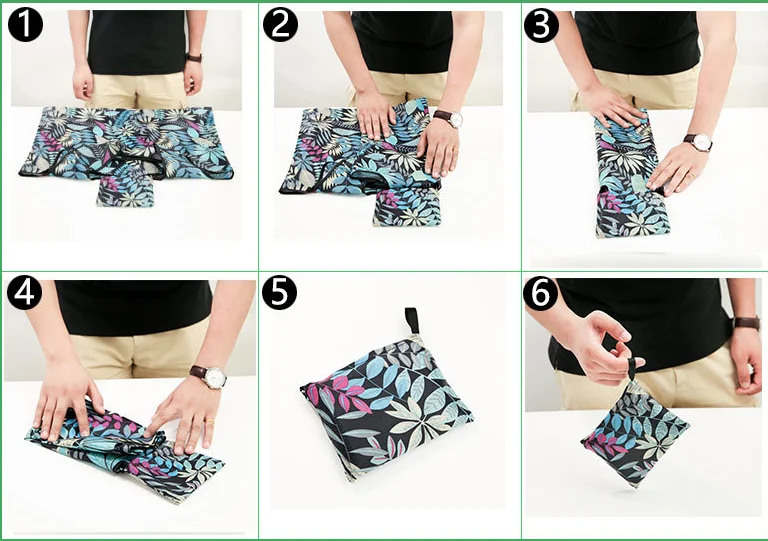 1
2
3
4
5
6