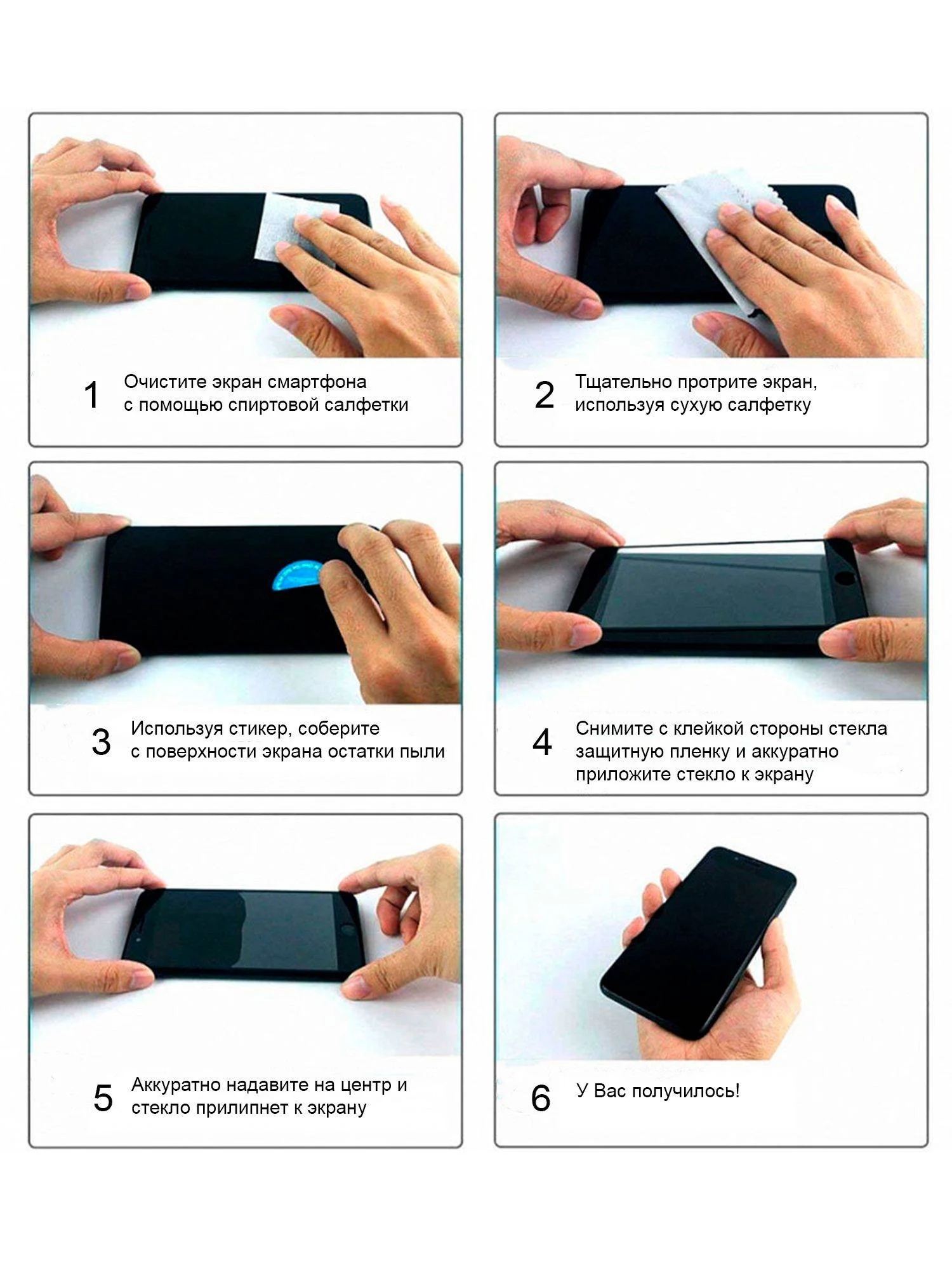 1 Очистите экран смартфона с помощью спиртовой салфетки

2 Тщательно протрите экран, используя сухую салфетку

3 Используя стикер, соберите с поверхности экрана остатки пыли

4 Снимите с клейкой стороны стекла защитную пленку и аккуратно приложите стекло к экрану

5 Аккуратно надавите на центр и стекло прилипнет к экрану

6 У Вас получилось!