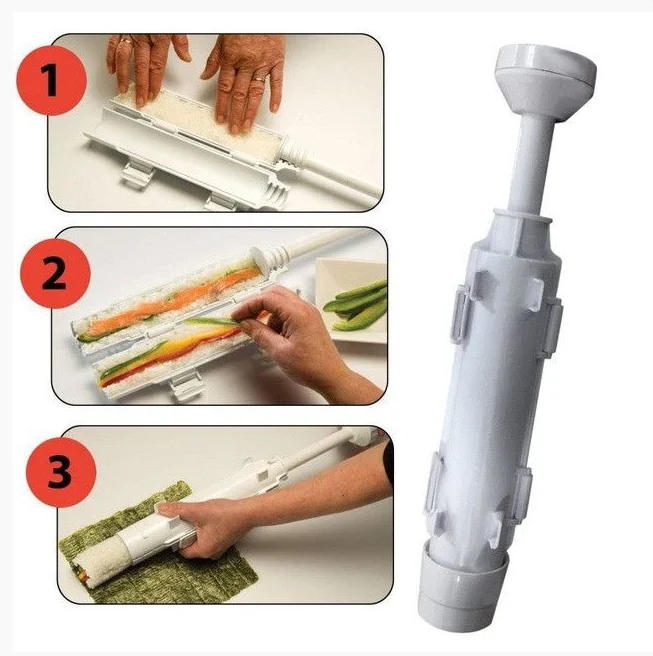 1

2

3